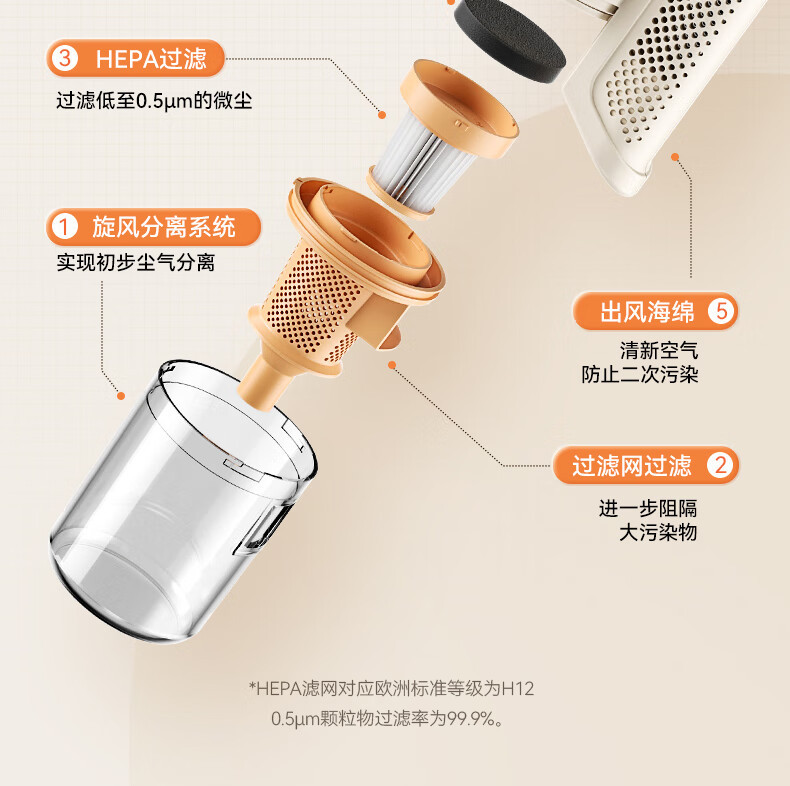 3 HEPA过滤
过滤低至0.5μm的微尘

1 旋风分离系统
实现初步尘气分离

出风海绵 5
清新空气
防止二次污染

过滤网过滤 2
进一步阻隔
大污染物

*HEPA滤网对应欧洲标准等级为H12
0.5μm颗粒物过滤率为99.9%。