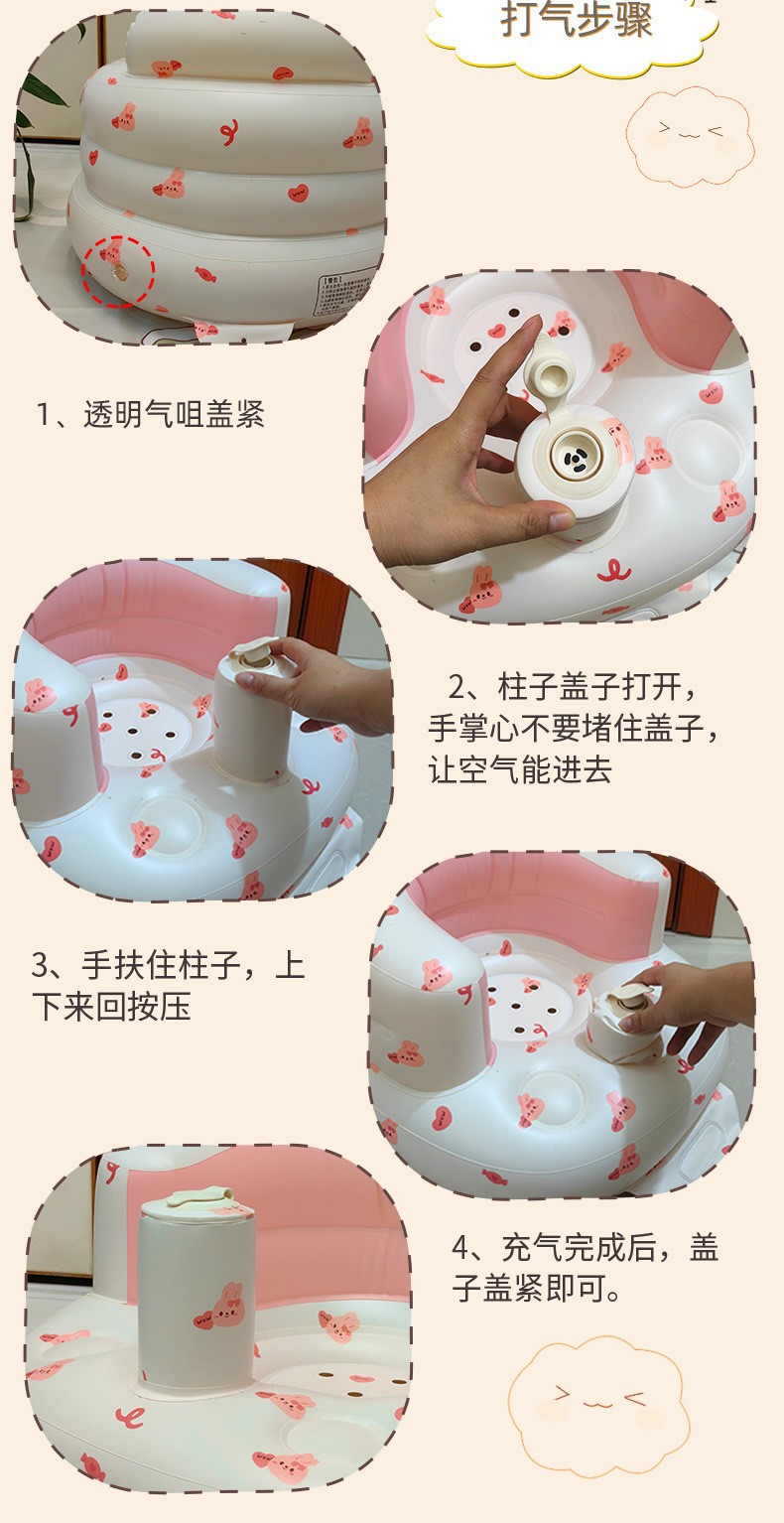 打气步骤

1、透明气咀盖紧

2、柱子盖子打开，手掌心不要堵住盖子，让空气能进去

3、手扶住柱子，上下来回按压

4、充气完成后，盖子盖紧即可。