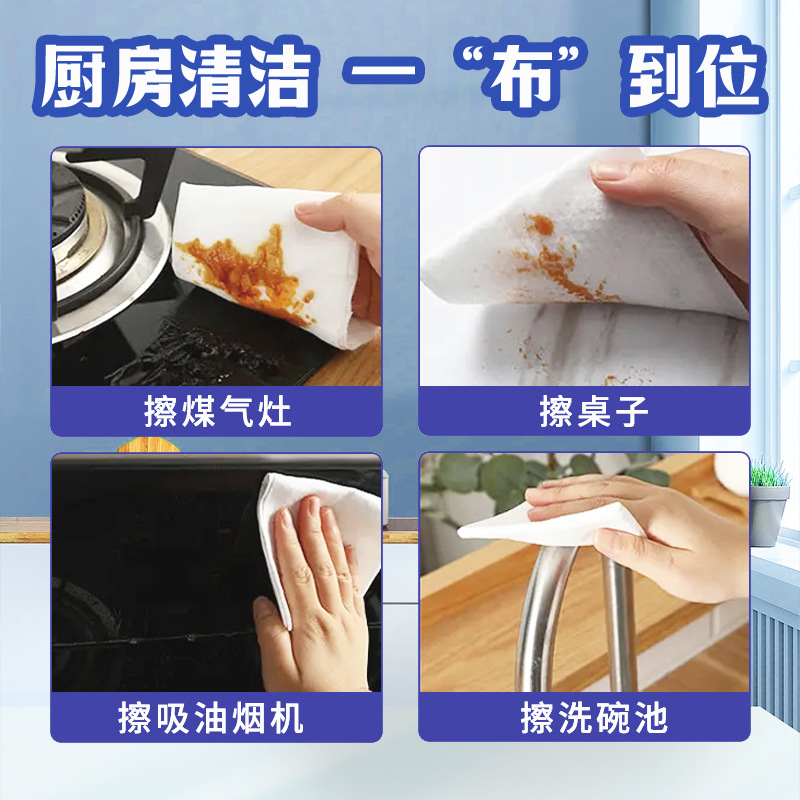 厨房清洁 一“布”到位

擦煤气灶

擦桌子

擦吸油烟机

擦洗碗池