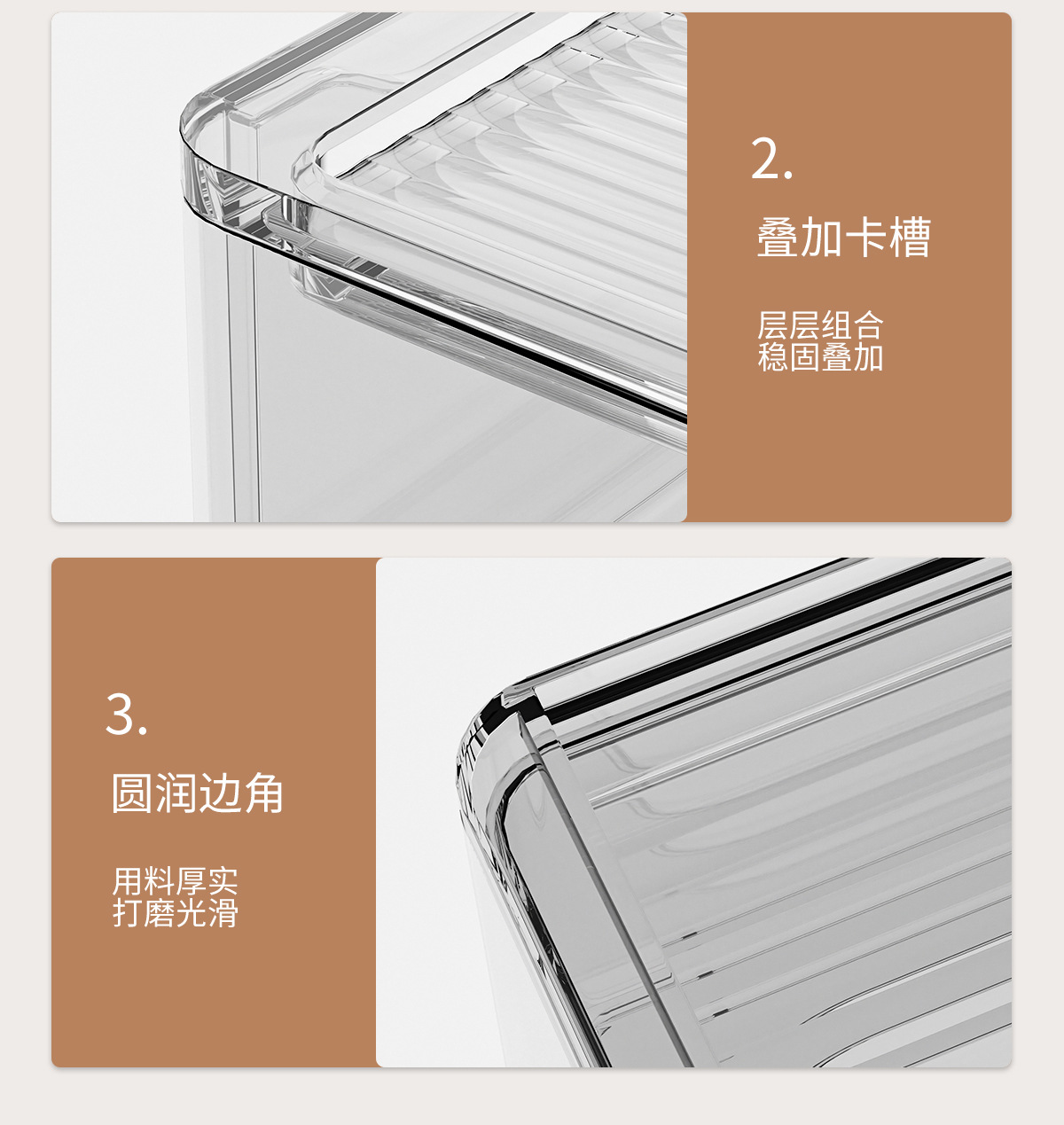 2.

叠加卡槽

层层组合
稳固叠加

3.

圆润边角

用料厚实
打磨光滑