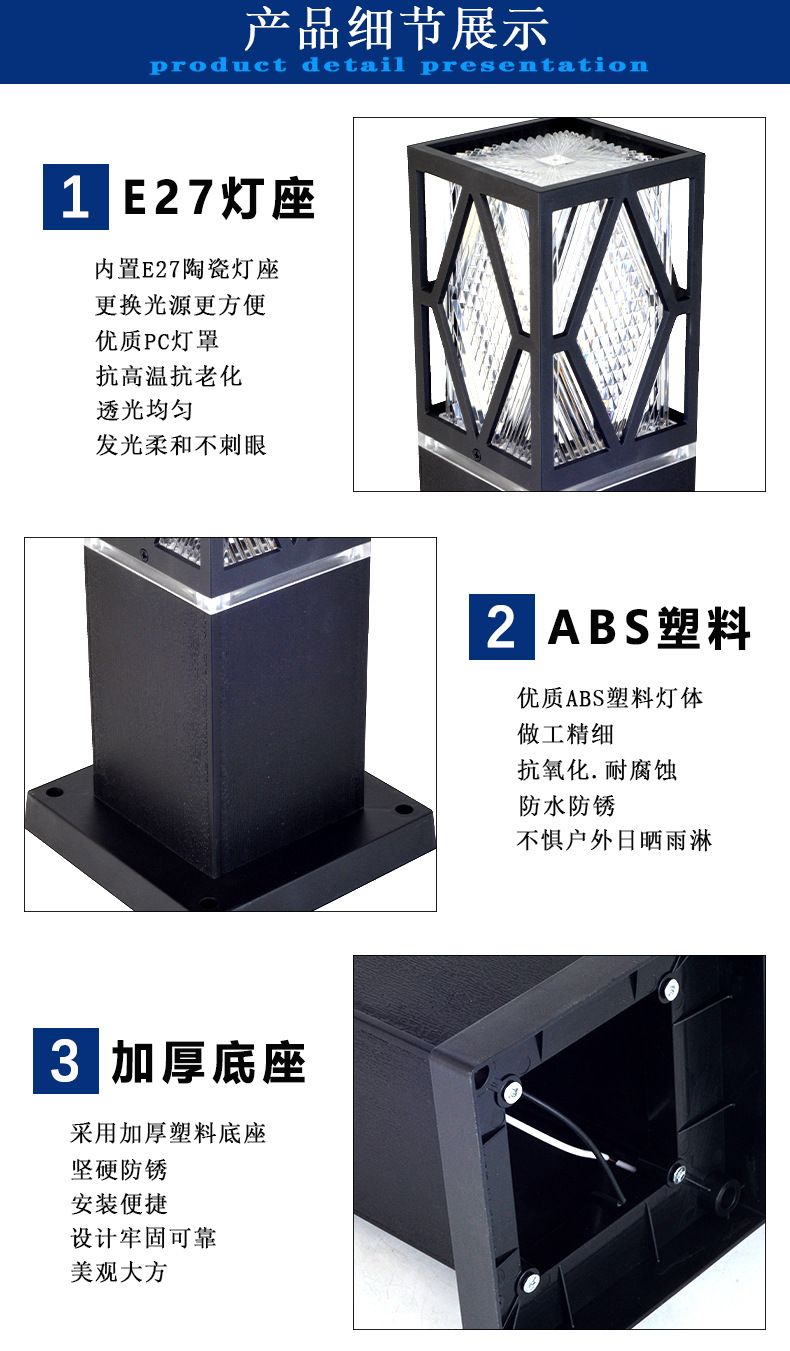 产品细节展示
product detail presentation

1 E27灯座

内置E27陶瓷灯座
更换光源更方便
优质PC灯罩
抗高温抗老化
透光均匀
发光柔和不刺眼

2 ABS塑料

优质ABS塑料灯体
做工精细
抗氧化.耐腐蚀
防水防锈
不惧户外日晒雨淋

3 加厚底座

采用加厚塑料底座
坚硬防锈
安装便捷
设计牢固可靠
美观大方