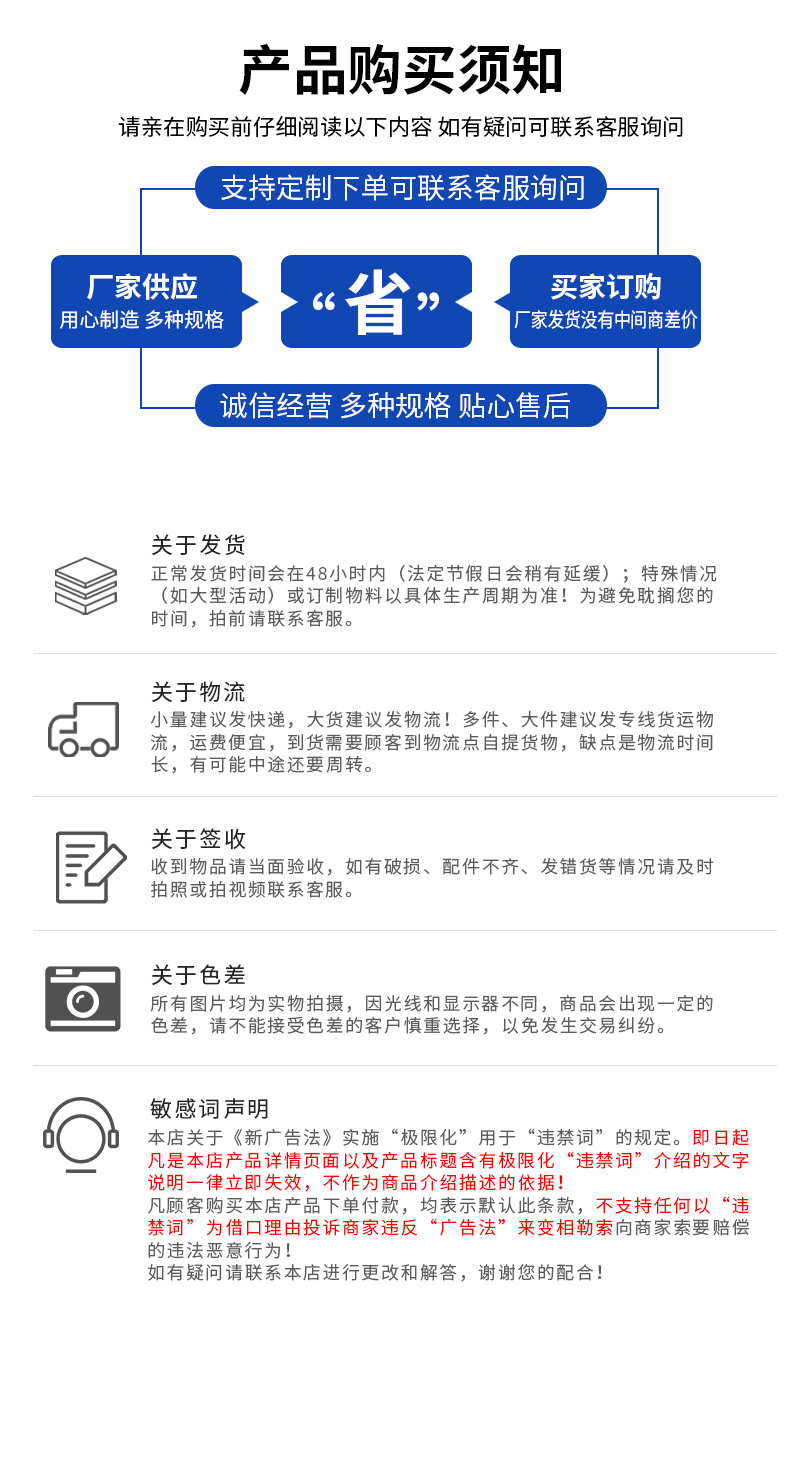 产品购买须知

请亲在购买前仔细阅读以下内容 如有疑问可联系客服询问

支持定制下单可联系客服询问

厂家供应
用心制造 多种规格

“省”

买家订购
厂家发货没有中间商差价

诚信经营 多种规格 贴心售后

关于发货
正常发货时间会在48小时内（法定节假日会稍有延缓）；特殊情况（如大型活动）或订制物料以具体生产周期为准！为避免耽搁您的时间，拍前请联系客服。

关于物流
小量建议发快递，大货建议发物流！多件、大件建议发专线货运物流，运费便宜，到货需要顾客到物流点自提货物，缺点是物流时间长，有可能中途还要周转。

关于签收
收到物品请当面验收，如有破损、配件不齐、发错货等情况请及时拍照或拍视频联系客服。

关于色差
所有图片均为实物拍摄，因光线和显示器不同，商品会出现一定的色差，请不能接受色差的客户慎重选择，以免发生交易纠纷。

敏感词声明
本店关于《新广告法》实施“极限化”用于“违禁词”的规定。即日起凡是本店产品详情页面以及产品标题含有极限化“违禁词”介绍的文字说明一律立即失效，不作为商品介绍描述的依据！
凡顾客购买本店产品下单付款，均表示默认此条款，不支持任何以“违禁词”为借口理由投诉商家违反“广告法”来变相勒索向商家索要赔偿的违法恶意行为！
如有疑问请联系本店进行更改和解答，谢谢您的配合！