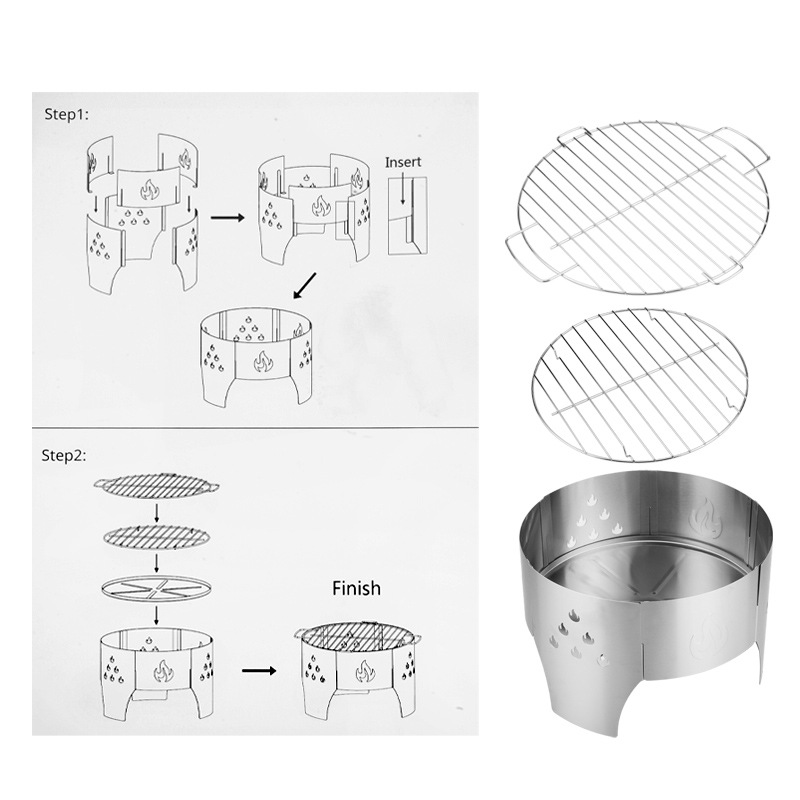 Step1:

Insert

Step2:

Finish