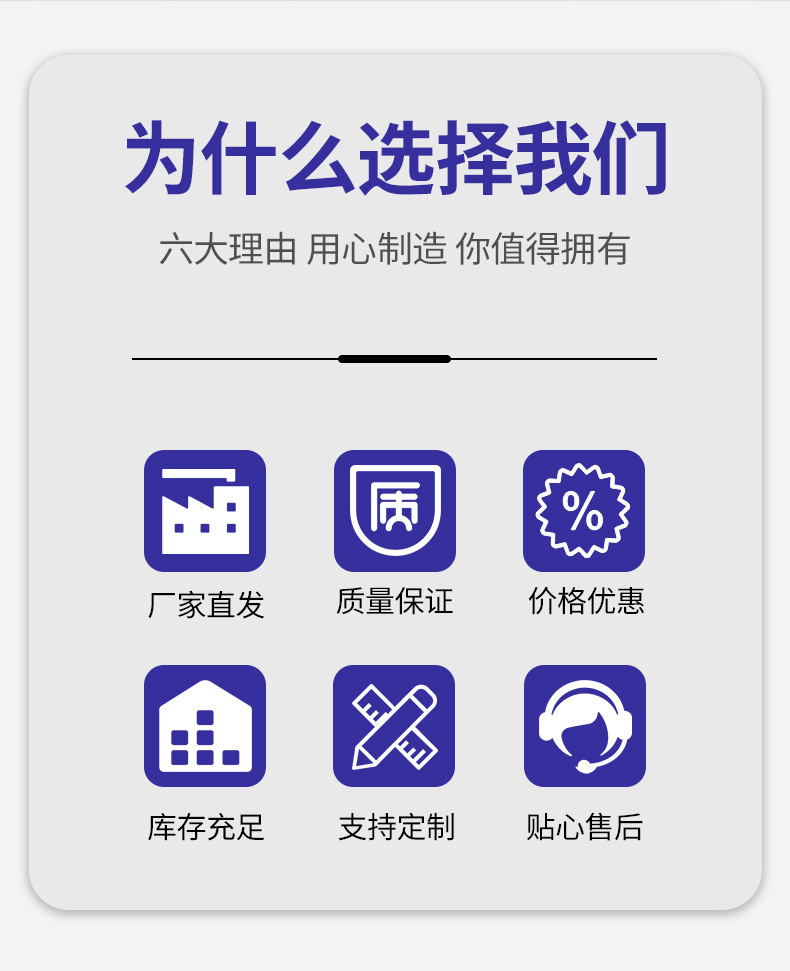 为什么选择我们

六大理由 用心制造 你值得拥有

质

%

厂家直发 质量保证 价格优惠

库存充足 支持定制 贴心售后