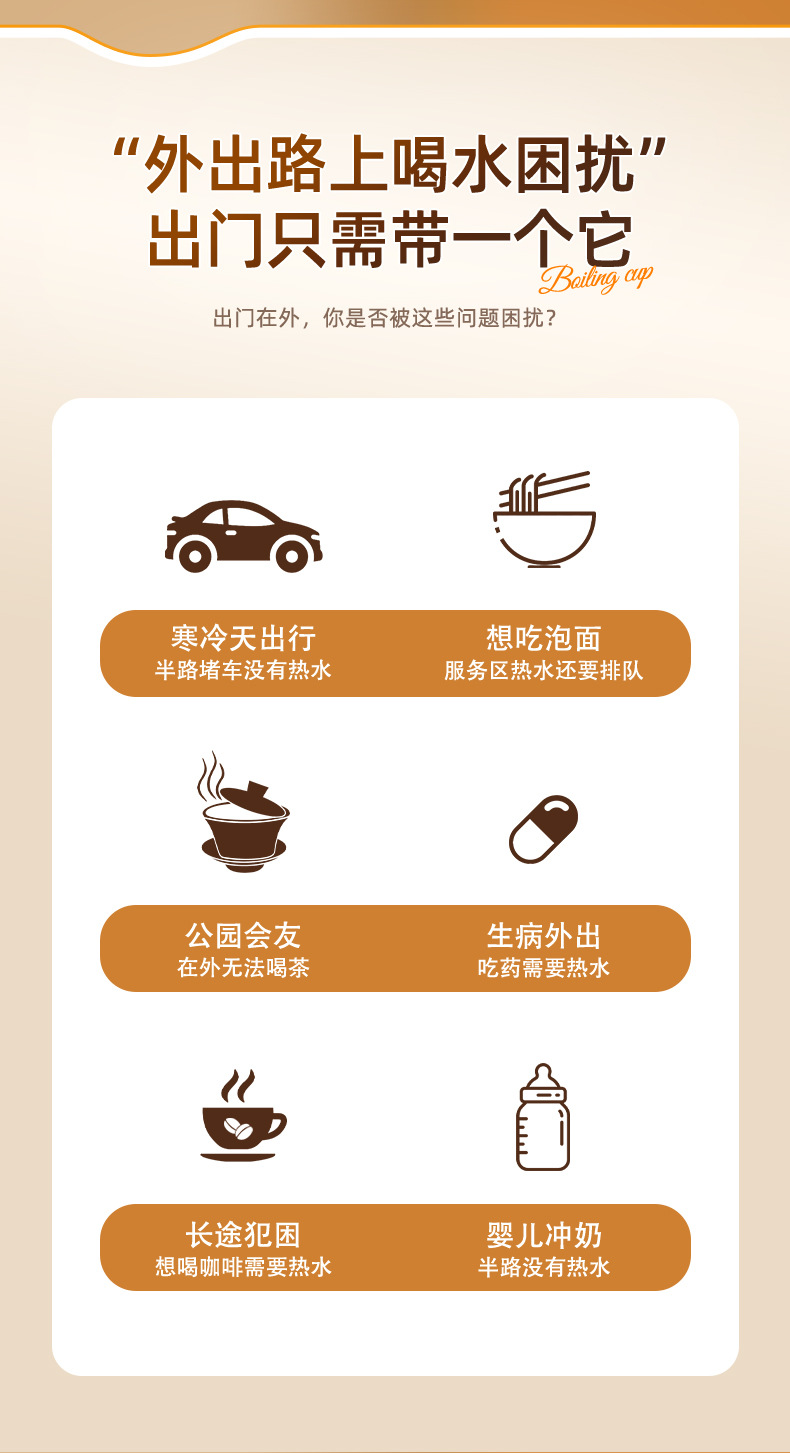 “外出路上喝水困扰”
出门只需带一个它
Boiling cup

出门在外，你是否被这些问题困扰？

寒冷天出行
半路堵车没有热水

想吃泡面
服务区热水还要排队

公园会友
在外无法喝茶

生病外出
吃药需要热水

长途犯困
想喝咖啡需要热水

婴儿冲奶
半路没有热水