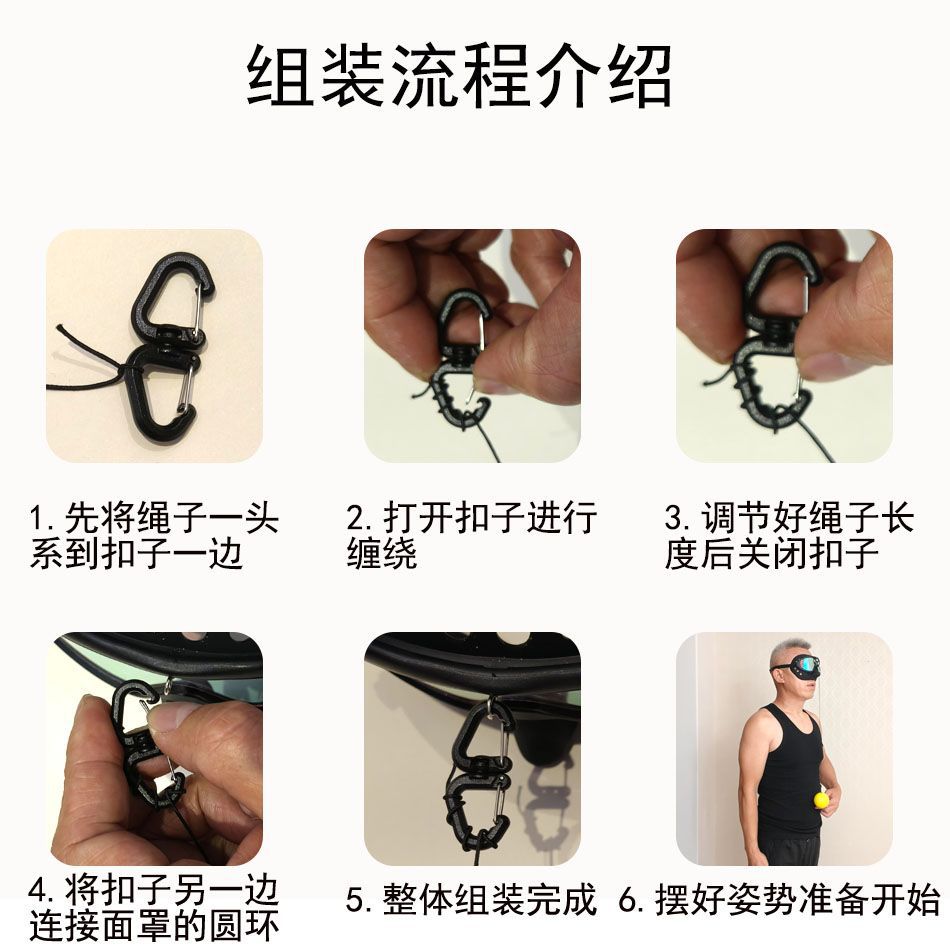 组装流程介绍

1. 先将绳子一头系到扣子一边

2. 打开扣子进行缠绕

3. 调节好绳子长度后关闭扣子

4. 将扣子另一边连接面罩的圆环

5. 整体组装完成

6. 摆好姿势准备开始