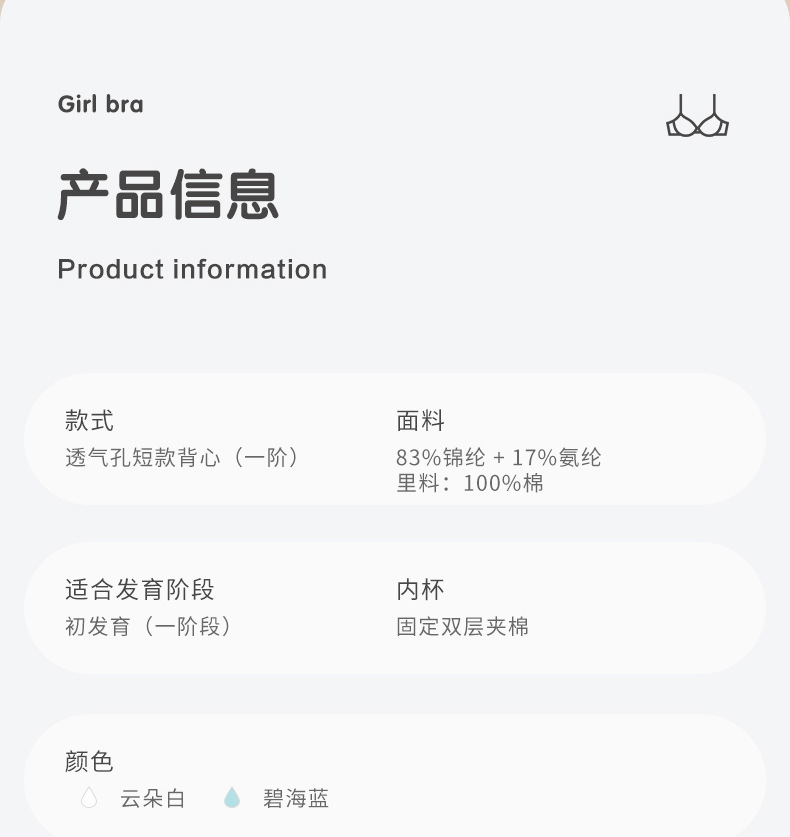 Girl bra

产品信息

Product information

款式
透气孔短款背心（一阶）

面料
83%锦纶 + 17%氨纶
里料：100%棉

适合发育阶段
初发育（一阶段）

内杯
固定双层夹棉

颜色
云朵白 碧海蓝