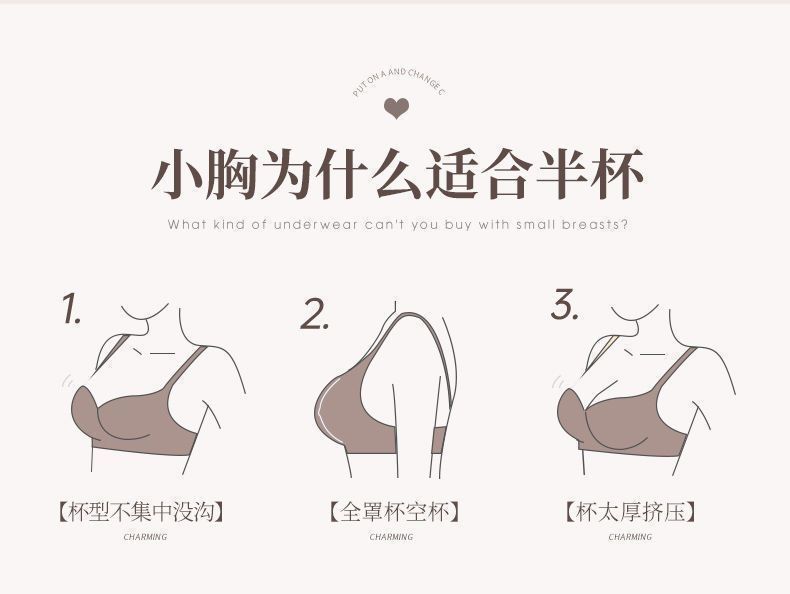 PUT ON A AND CHANGE C

小胸为什么适合半杯

What kind of underwear can't you buy with small breasts?

1.

【杯型不集中没沟】

CHARMING

2.

【全罩杯空杯】

CHARMING

3.

【杯太厚挤压】

CHARMING