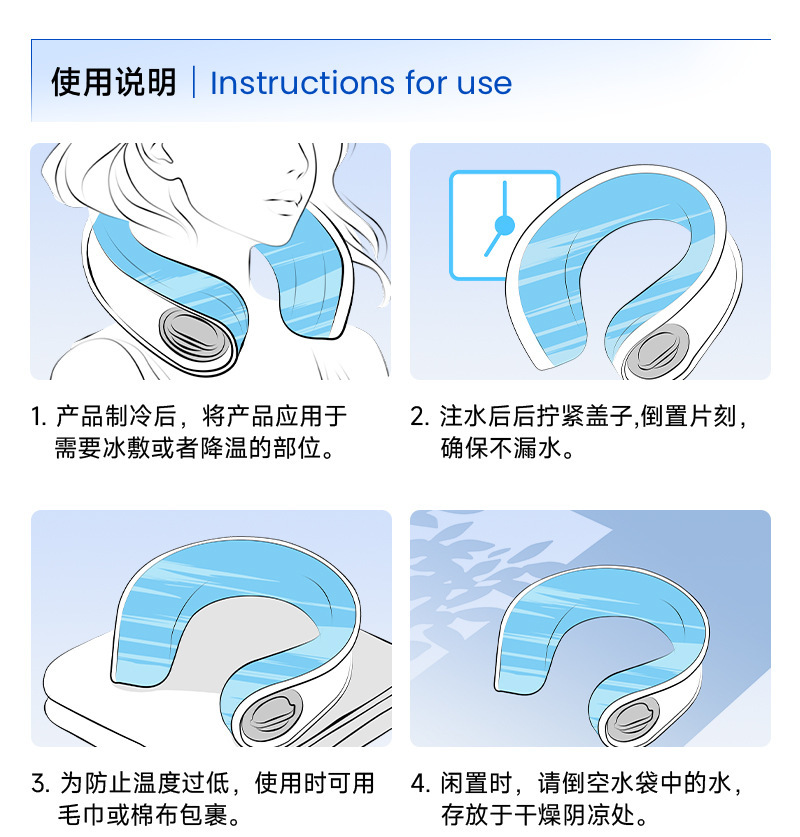 使用说明 | Instructions for use

1. 产品制冷后，将产品应用于需要冰敷或者降温的部位。

2. 注水后后拧紧盖子,倒置片刻，确保不漏水。

3. 为防止温度过低，使用时可用毛巾或棉布包裹。

4. 闲置时，请倒空水袋中的水，存放于干燥阴凉处。