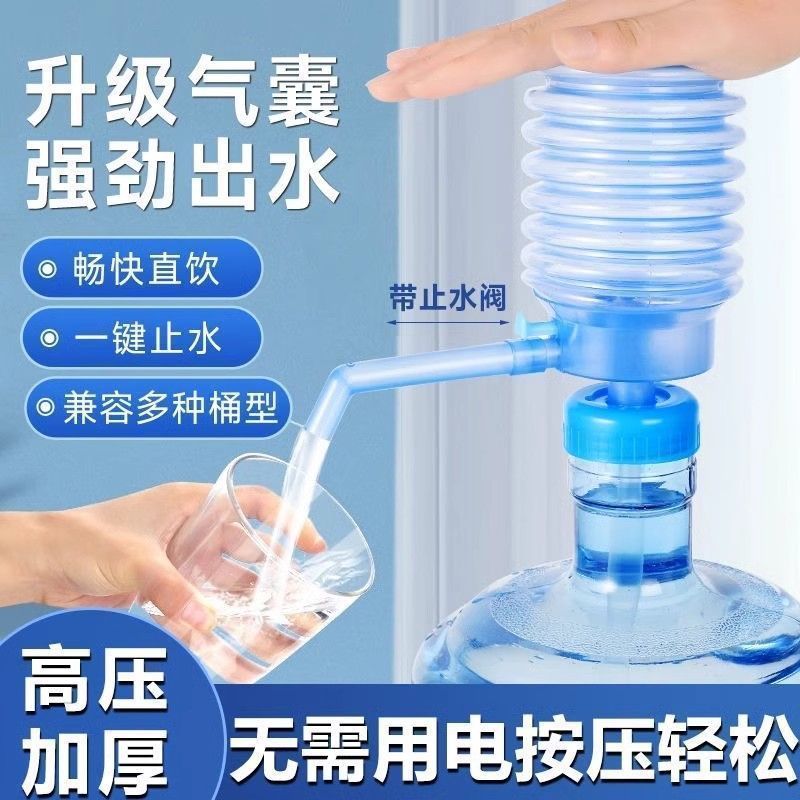 升级气囊
强劲出水

畅快直饮

一键止水

兼容多种桶型

带止水阀

高压
加厚

无需用电按压轻松