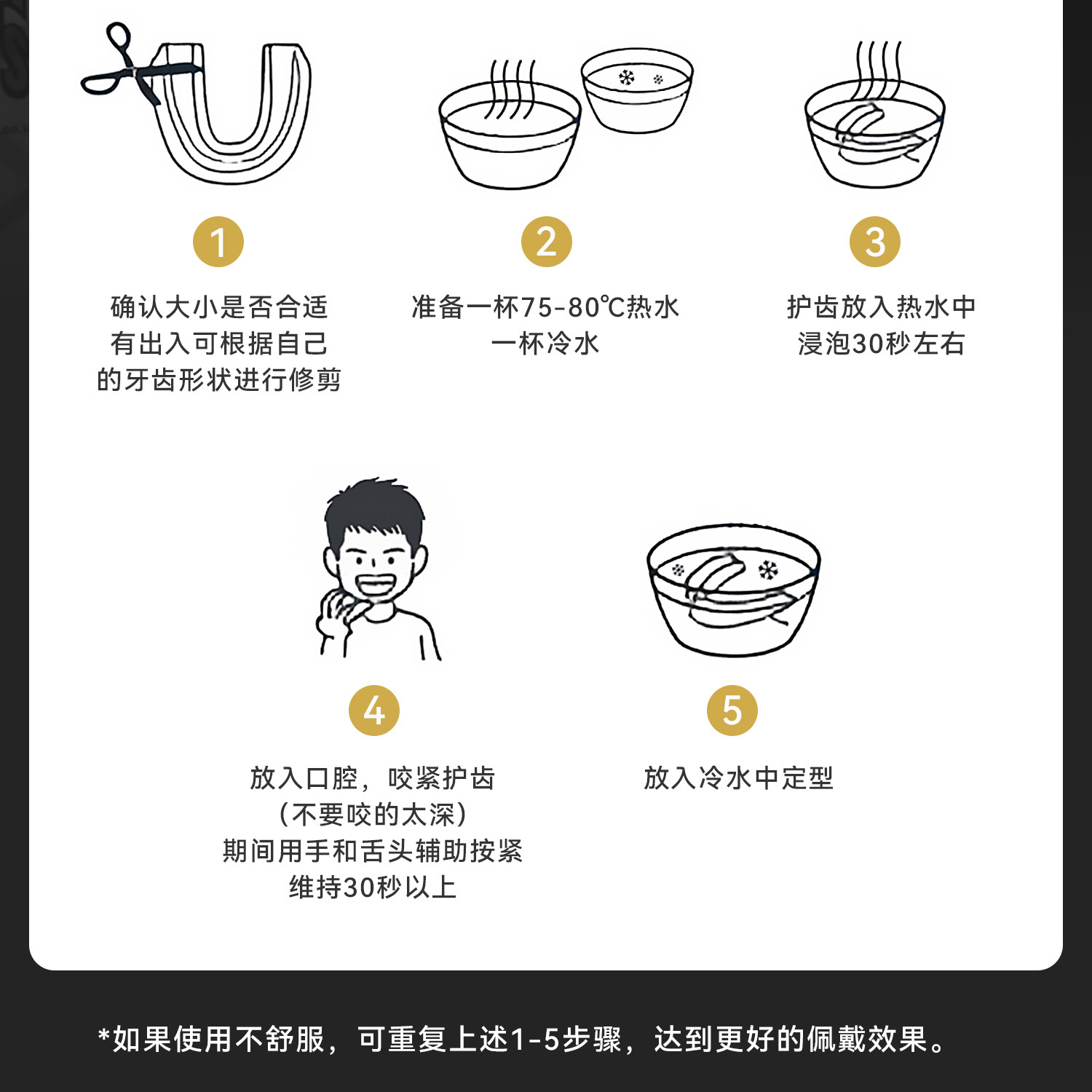 1

确认大小是否合适
有出入可根据自己
的牙齿形状进行修剪

2

准备一杯75-80℃热水
一杯冷水

3

护齿放入热水中
浸泡30秒左右

4

放入口腔，咬紧护齿
（不要咬的太深）
期间用手和舌头辅助按紧
维持30秒以上

5

放入冷水中定型

*如果使用不舒服，可重复上述1-5步骤，达到更好的佩戴效果。