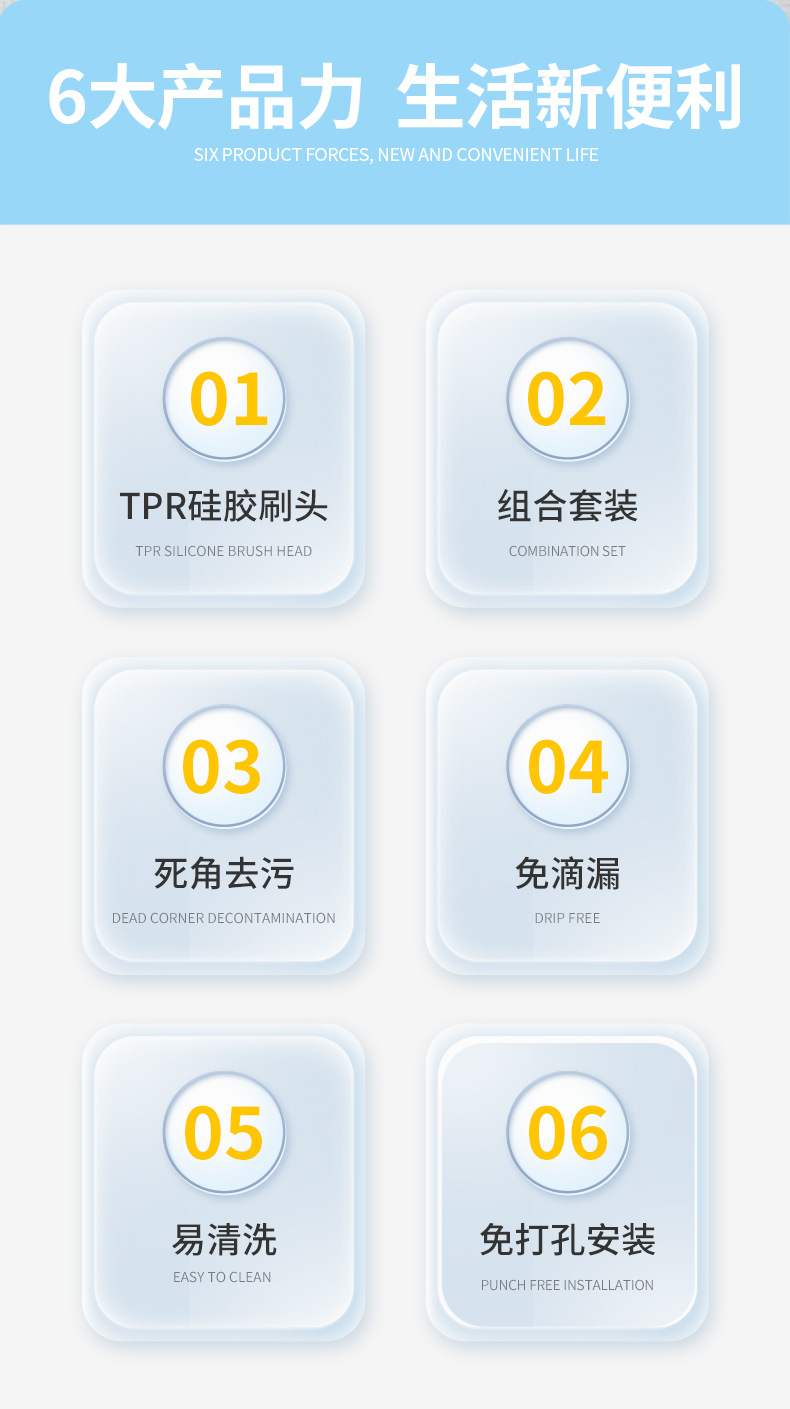 6大产品力 生活新便利

SIX PRODUCT FORCES, NEW AND CONVENIENT LIFE

01

TPR硅胶刷头

TPR SILICONE BRUSH HEAD

02

组合套装

COMBINATION SET

03

死角去污

DEAD CORNER DECONTAMINATION

04

免滴漏

DRIP FREE

05

易清洗

EASY TO CLEAN

06

免打孔安装

PUNCH FREE INSTALLATION