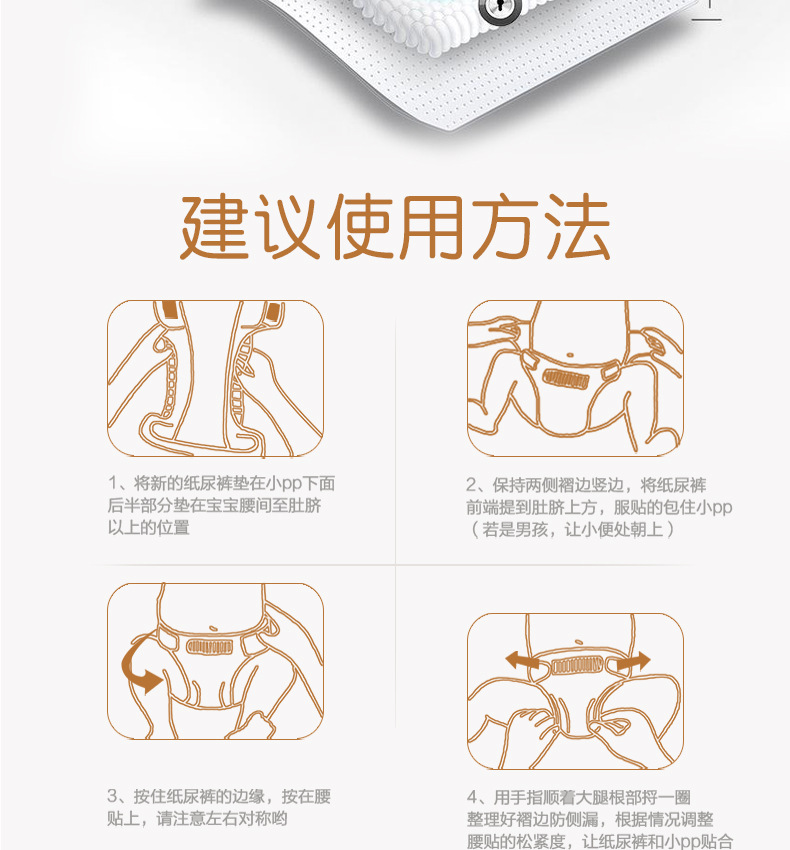 建议使用方法

1、将新的纸尿裤垫在小pp下面后半部分垫在宝宝腰间至肚脐以上的位置

2、保持两侧褶边竖边，将纸尿裤前端提到肚脐上方，服贴的包住小pp（若是男孩，让小便处朝上）

3、按住纸尿裤的边缘，按在腰贴上，请注意左右对称哟

4、用手指顺着大腿根部捋一圈整理好褶边防侧漏，根据情况调整腰贴的松紧度，让纸尿裤和小pp贴合