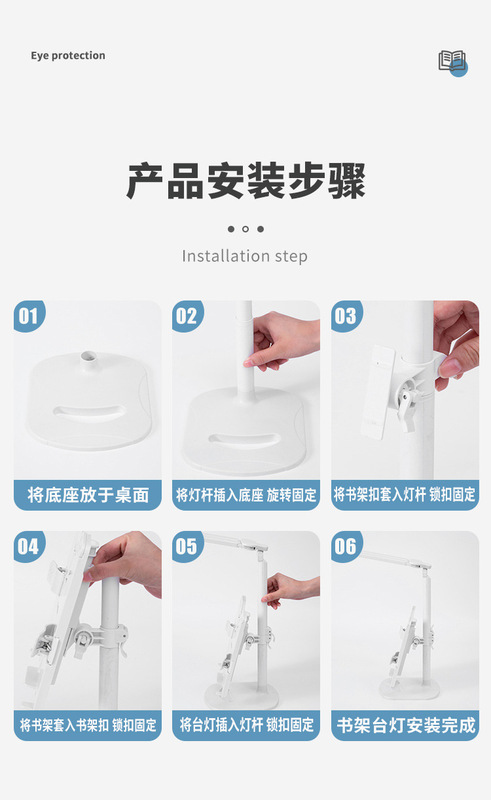 Eye protection

产品安装步骤

Installation step

01
将底座放于桌面

02
将灯杆插入底座 旋转固定

03
将书架扣套入灯杆 锁扣固定

04
将书架套入书架扣 锁扣固定

05
将台灯插入灯杆 锁扣固定

06
书架台灯安装完成