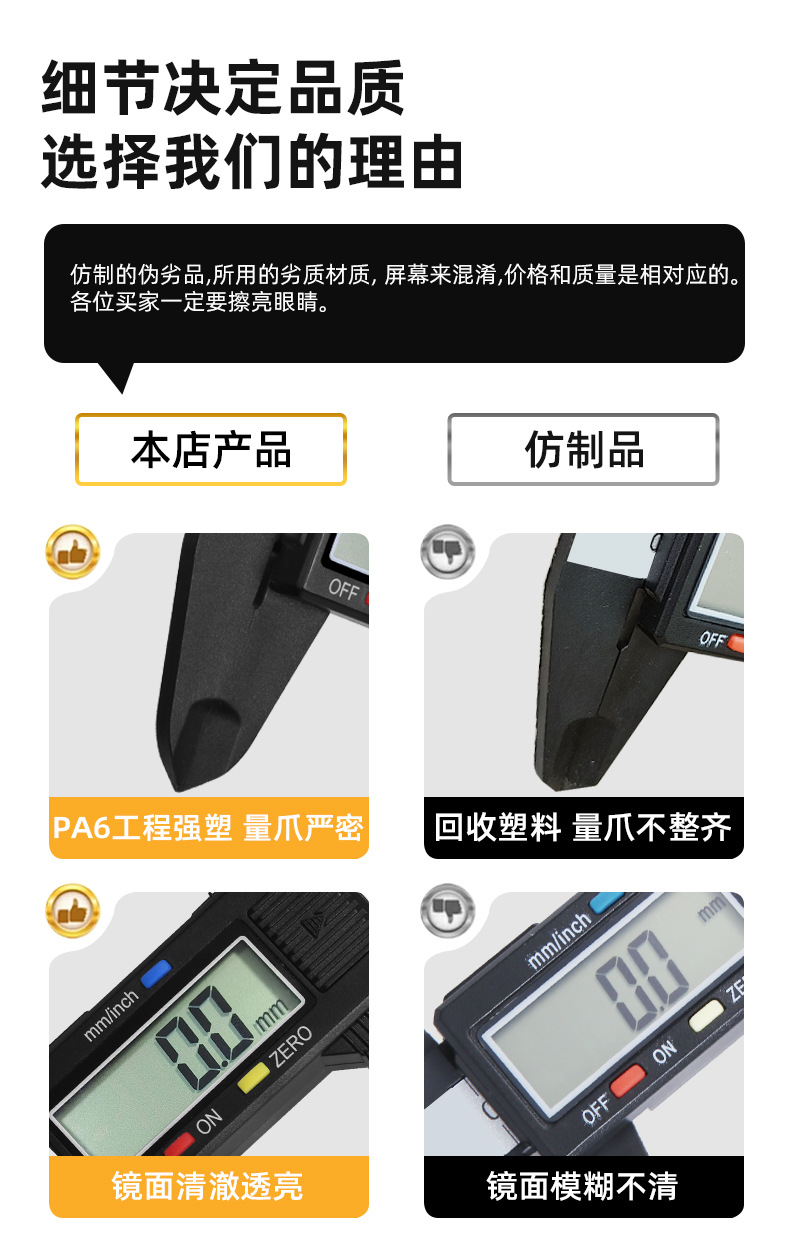 细节决定品质
选择我们的理由

仿制的伪劣品,所用的劣质材质, 屏幕来混淆,价格和质量是相对应的。各位买家一定要擦亮眼睛。

本店产品

仿制品

OFF

PA6工程强塑 量爪严密

OFF

回收塑料 量爪不整齐

mm/inch

0.0 mm

ZERO

ON

镜面清澈透亮

mm/inch

0.0

mm

ZE

ON

OFF

镜面模糊不清