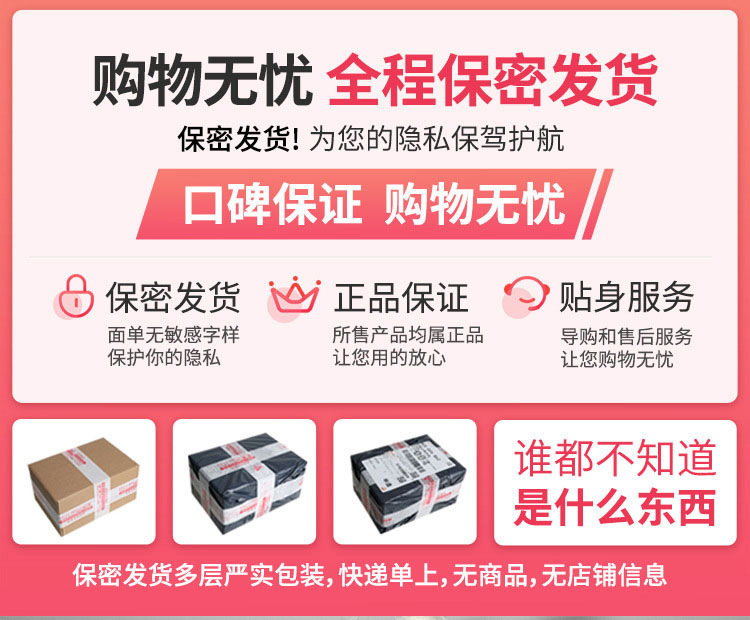 购物无忧 全程保密发货

保密发货! 为您的隐私保驾护航

口碑保证 购物无忧

保密发货
面单无敏感字样
保护你的隐私

正品保证
所售产品均属正品
让您用的放心

贴身服务
导购和售后服务
让您购物无忧

谁都不知道
是什么东西

保密发货多层严实包装,快递单上,无商品,无店铺信息