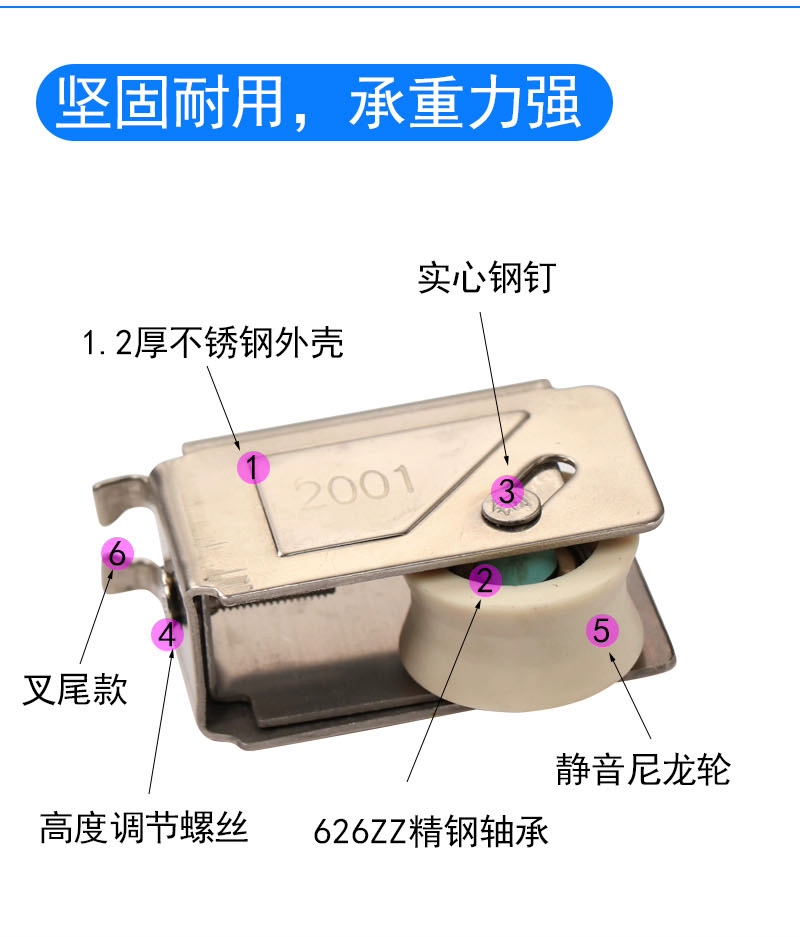 坚固耐用，承重力强

实心钢钉

1.2厚不锈钢外壳

1

2001

3

6

2

4

5

叉尾款

静音尼龙轮

高度调节螺丝

626ZZ精钢轴承