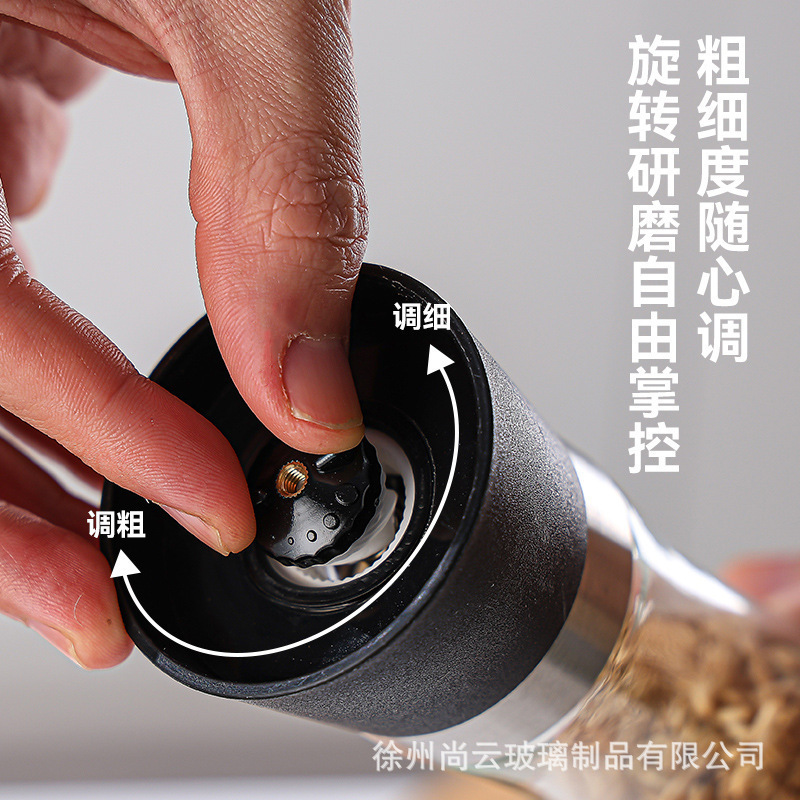 粗细度随心调

旋转研磨自由掌控

调细

调粗

徐州尚云玻璃制品有限公司