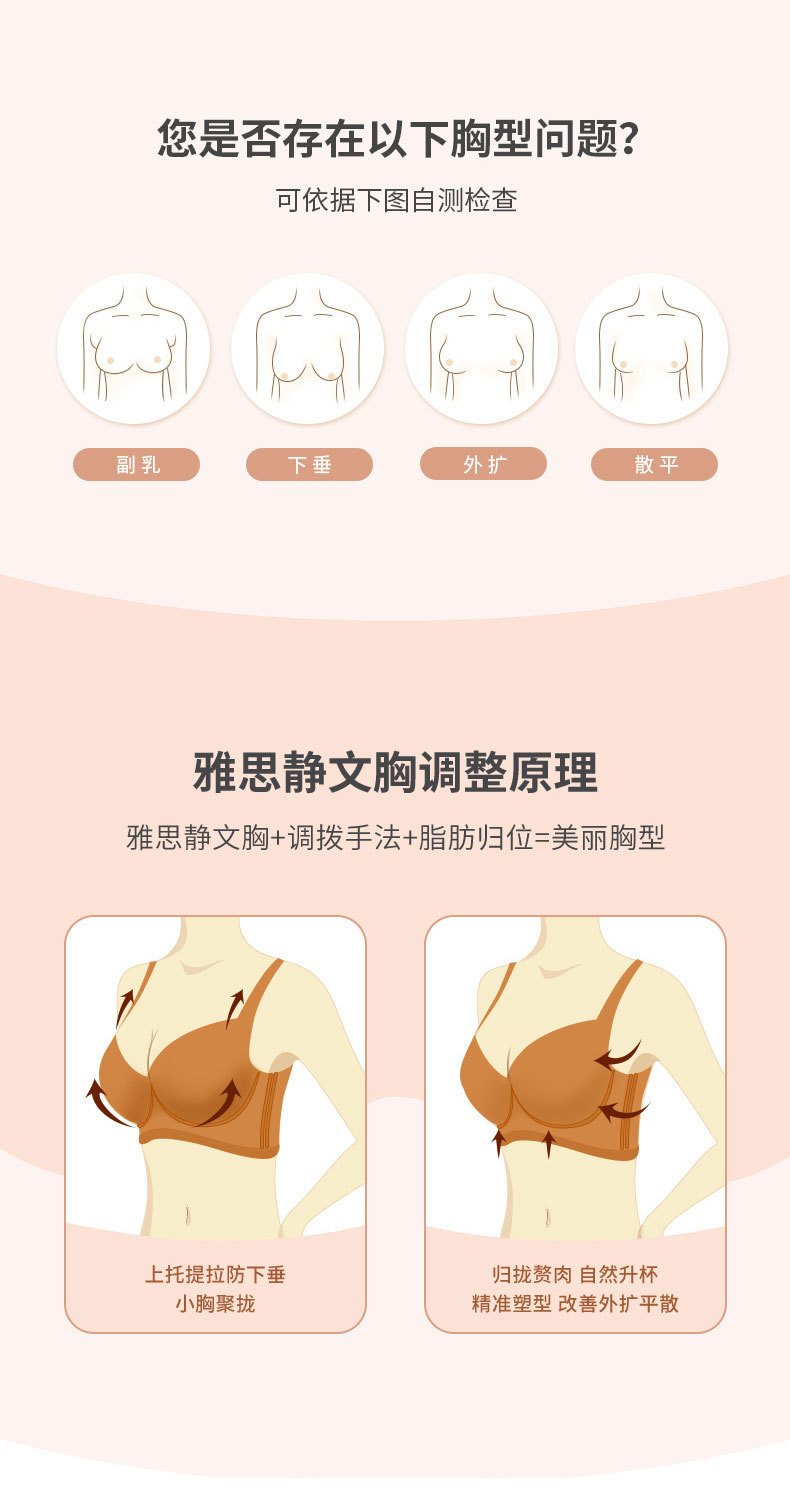 您是否存在以下胸型问题？

可依据下图自测检查

副乳

下垂

外扩

散平

雅思静文胸调整原理

雅思静文胸+调拨手法+脂肪归位=美丽胸型

上托提拉防下垂
小胸聚拢

归拢赘肉 自然升杯
精准塑型 改善外扩平散