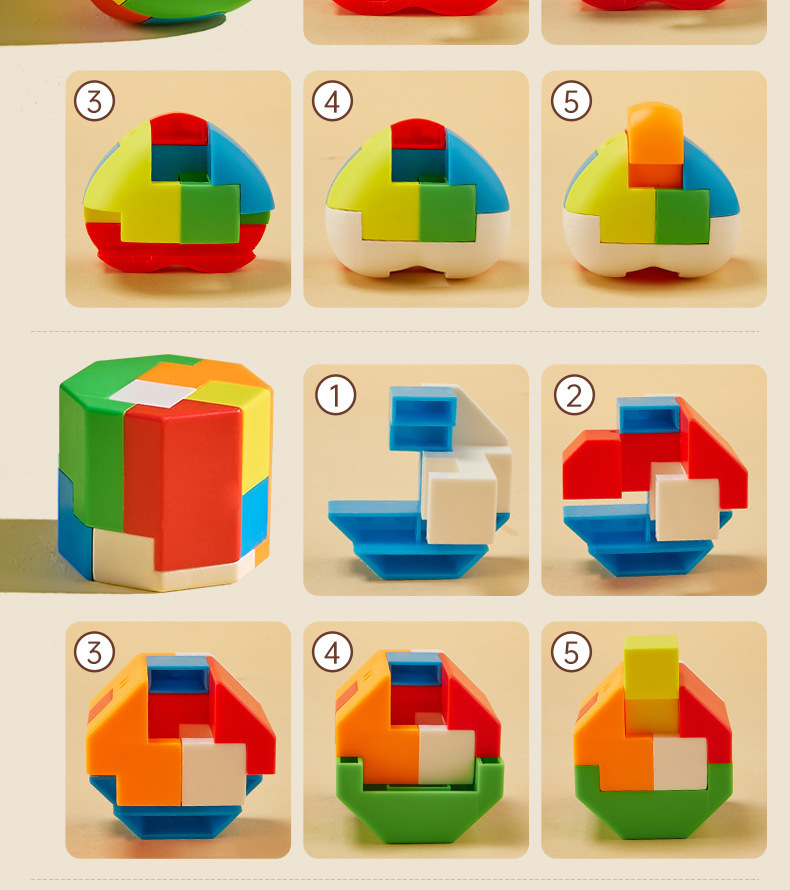 3
4
5
1
2
3
4
5