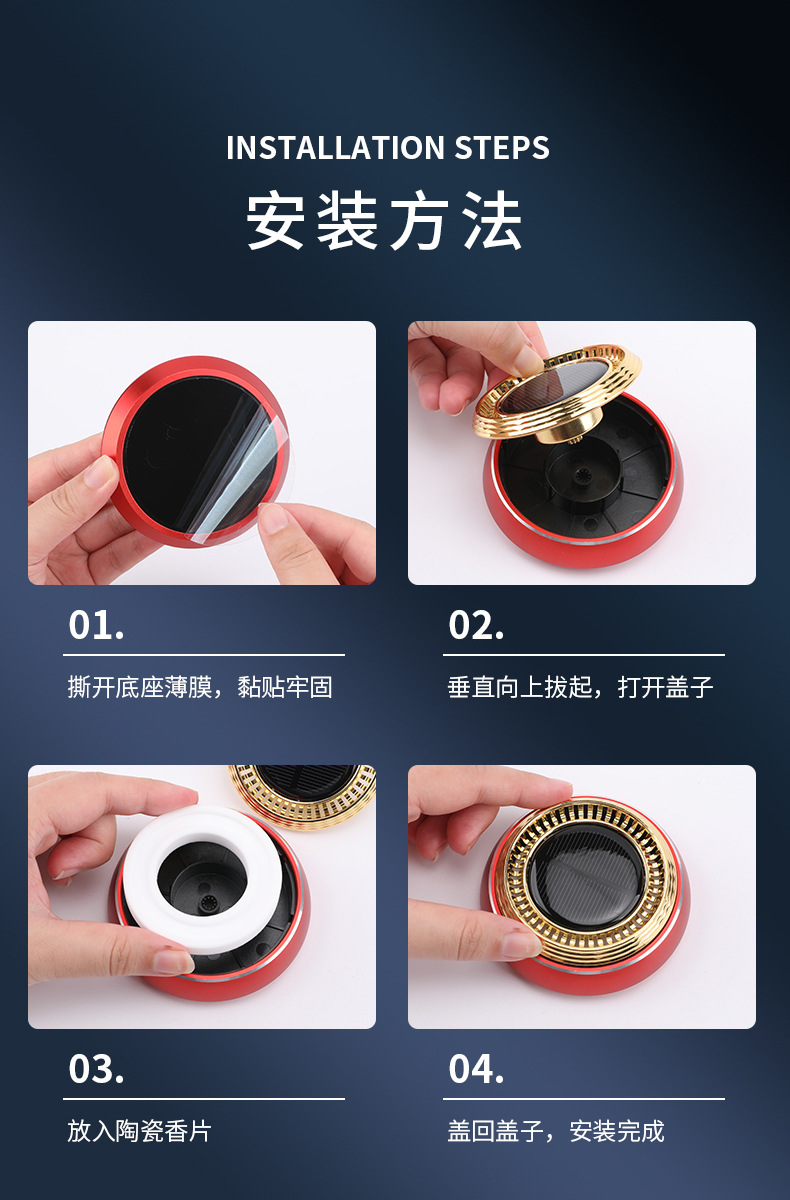 INSTALLATION STEPS
安装方法

01.
撕开底座薄膜，黏贴牢固

02.
垂直向上拔起，打开盖子

03.
放入陶瓷香片

04.
盖回盖子，安装完成