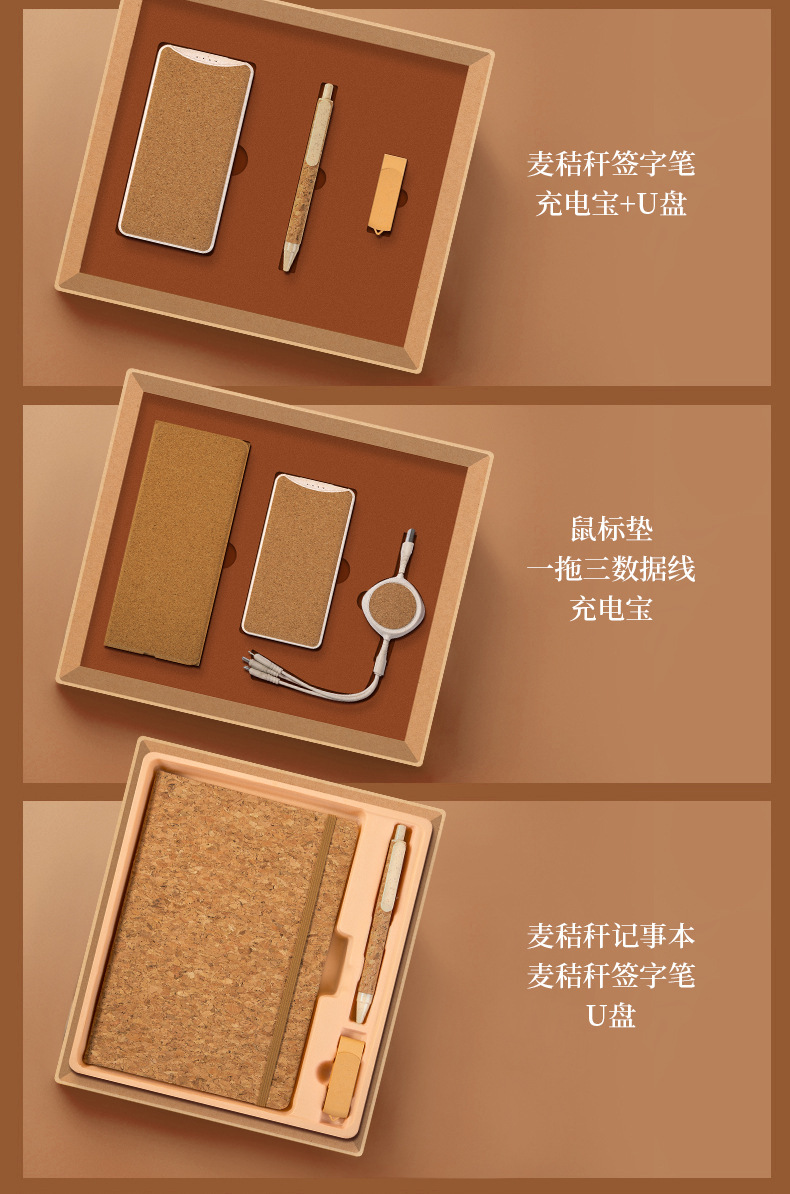 麦秸秆签字笔
充电宝+U盘

鼠标垫
一拖三数据线
充电宝

麦秸秆记事本
麦秸秆签字笔
U盘