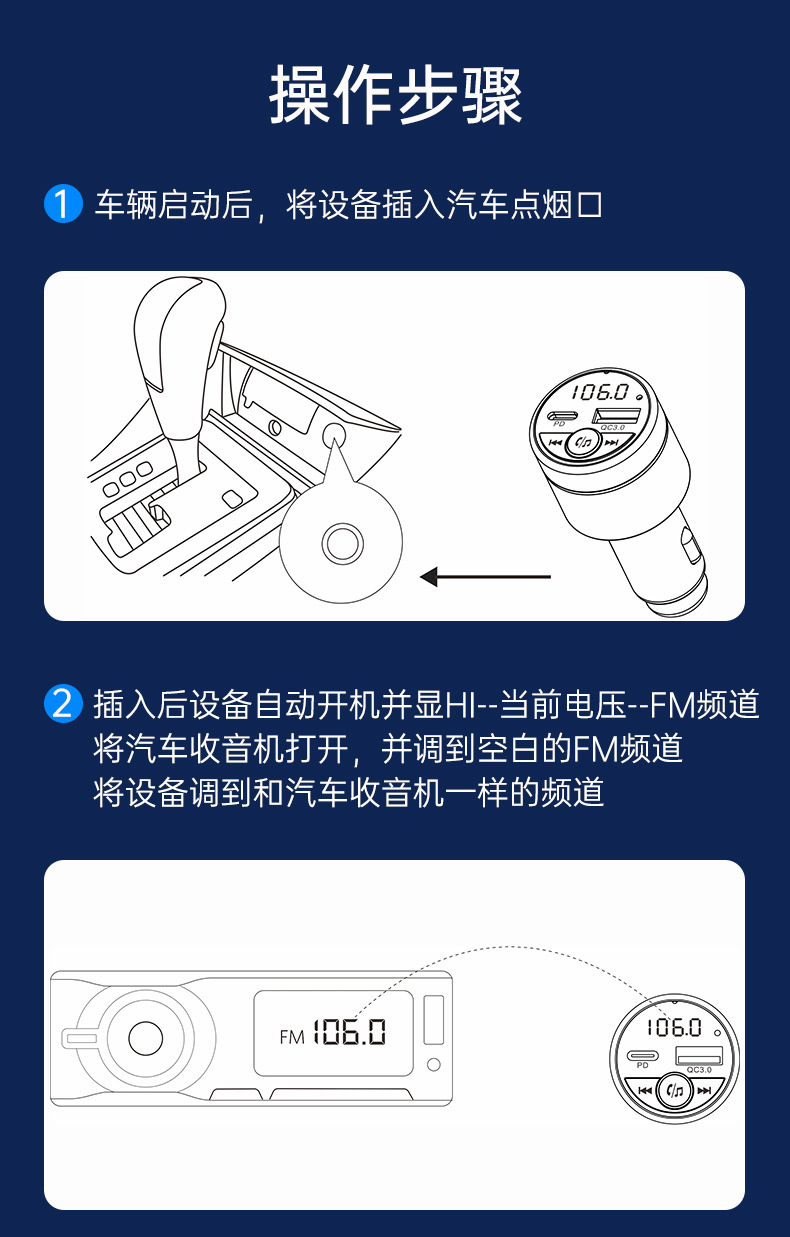 操作步骤

1 车辆启动后，将设备插入汽车点烟口

106.0
PD
QC3.0

2 插入后设备自动开机并显HI--当前电压--FM频道
将汽车收音机打开，并调到空白的FM频道
将设备调到和汽车收音机一样的频道

FM 106.0

106.0
PD
QC3.0