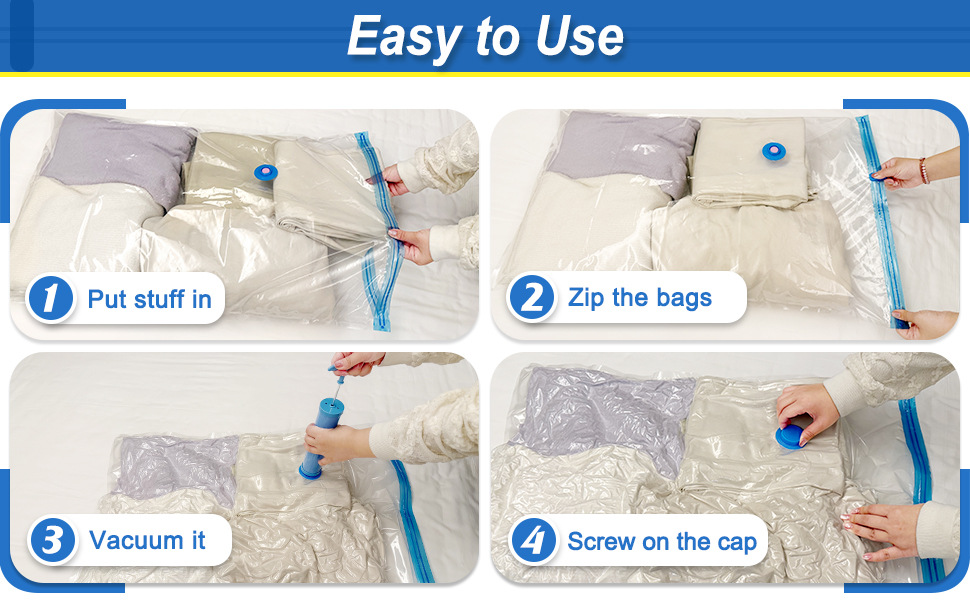 Easy to Use

1 Put stuff in

2 Zip the bags

3 Vacuum it

4 Screw on the cap