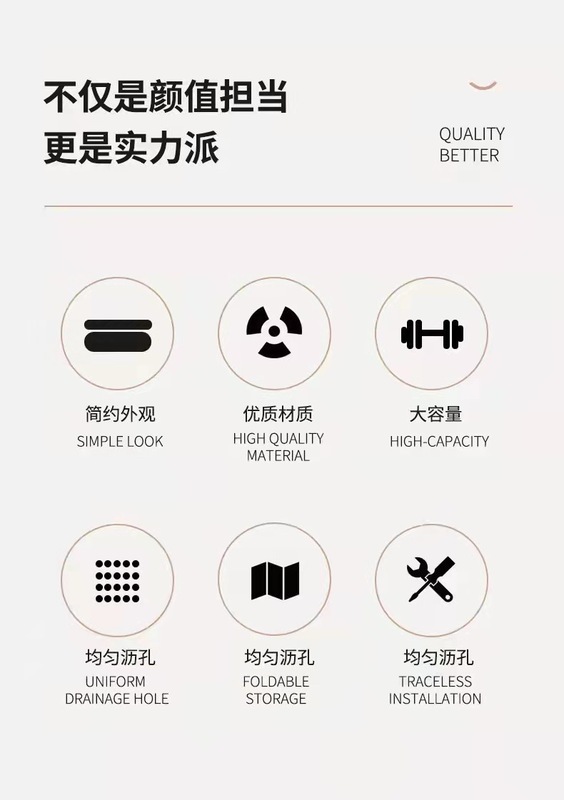 不仅是颜值担当
更是实力派

QUALITY
BETTER

简约外观
SIMPLE LOOK

优质材质
HIGH QUALITY
MATERIAL

大容量
HIGH-CAPACITY

均匀沥孔
UNIFORM
DRAINAGE HOLE

均匀沥孔
FOLDABLE
STORAGE

均匀沥孔
TRACELESS
INSTALLATION