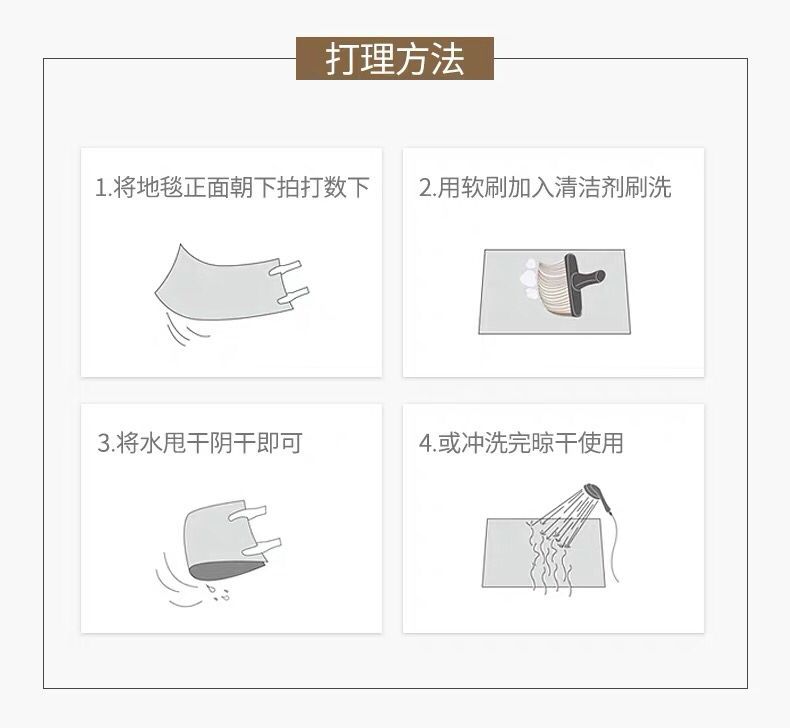 打理方法

1.将地毯正面朝下拍打数下

2.用软刷加入清洁剂刷洗

3.将水甩干阴干即可

4.或冲洗完晾干使用