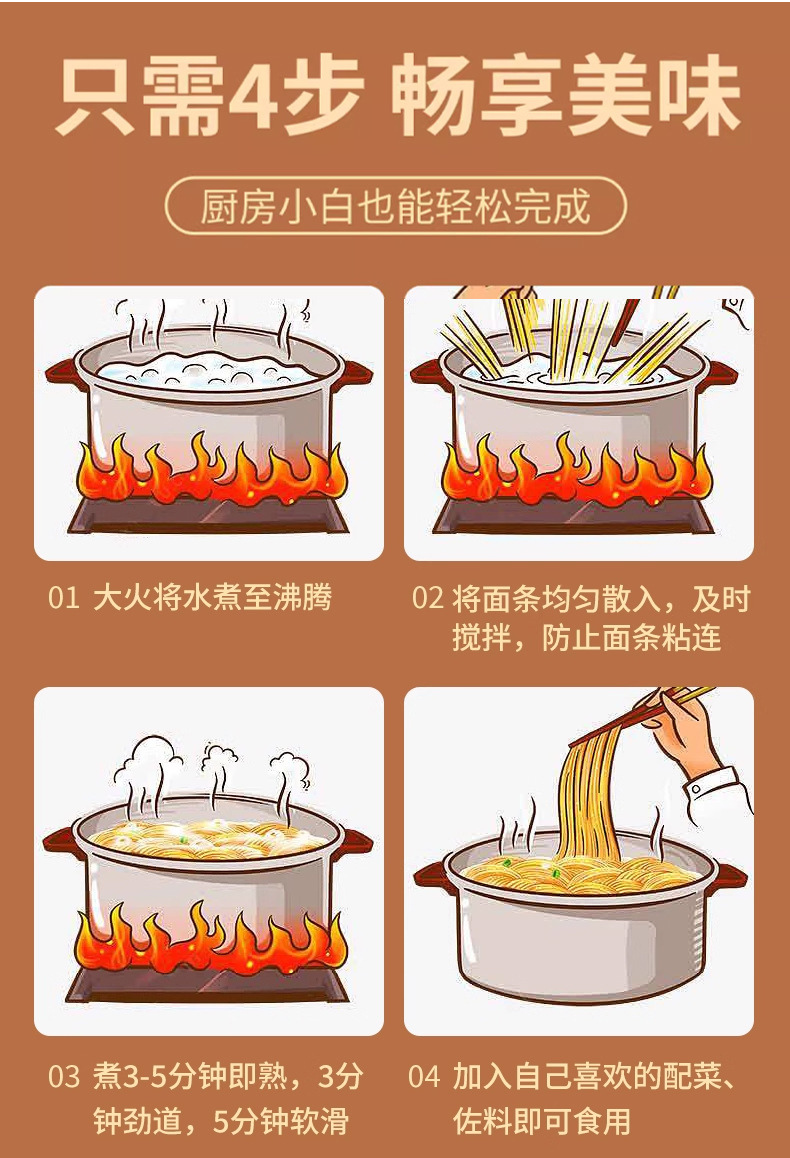 只需4步 畅享美味

厨房小白也能轻松完成

01 大火将水煮至沸腾

02 将面条均匀散入，及时搅拌，防止面条粘连

03 煮3-5分钟即熟，3分钟劲道，5分钟软滑

04 加入自己喜欢的配菜、佐料即可食用