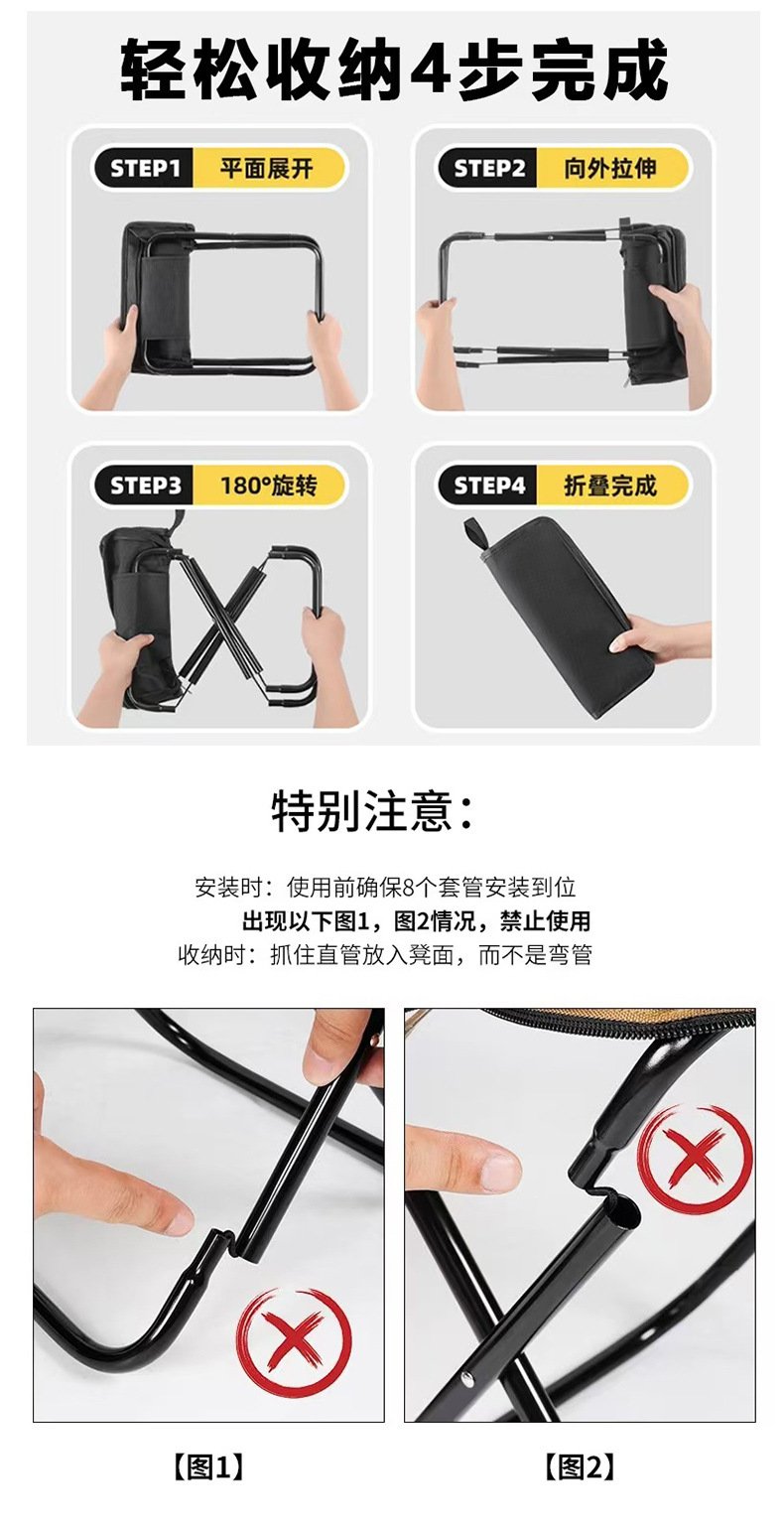 轻松收纳4步完成

STEP1 平面展开

STEP2 向外拉伸

STEP3 180°旋转

STEP4 折叠完成

特别注意：

安装时：使用前确保8个套管安装到位
出现以下图1，图2情况，禁止使用
收纳时：抓住直管放入凳面，而不是弯管

【图1】

【图2】