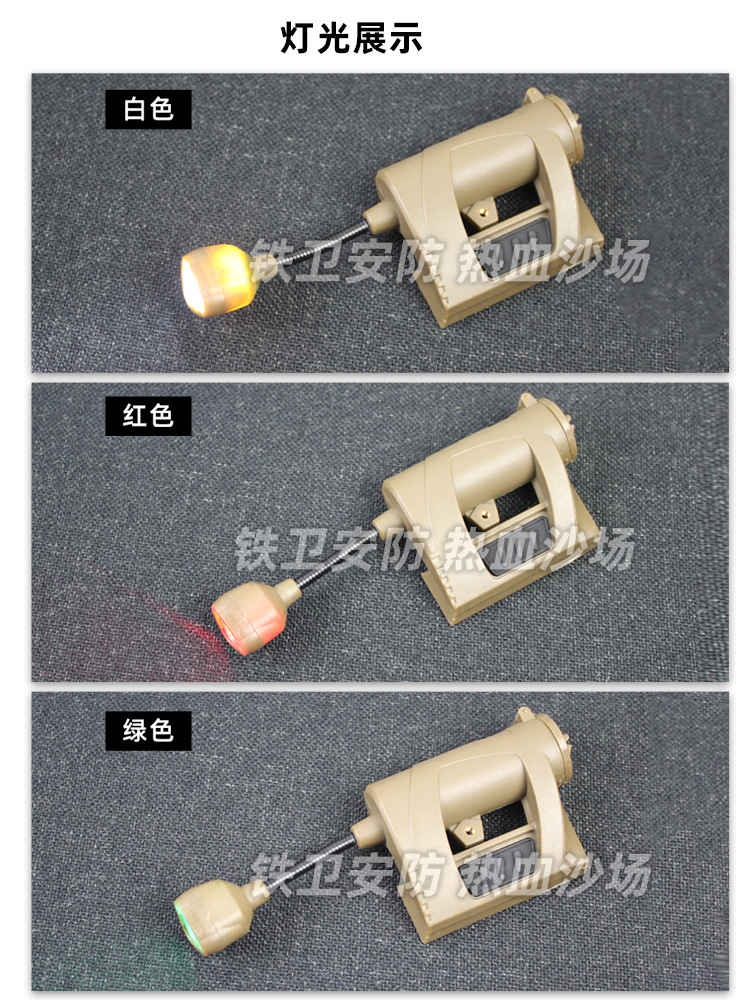 灯光展示

白色

铁卫安防 热血沙场

红色

铁卫安防 热血沙场

绿色

铁卫安防 热血沙场