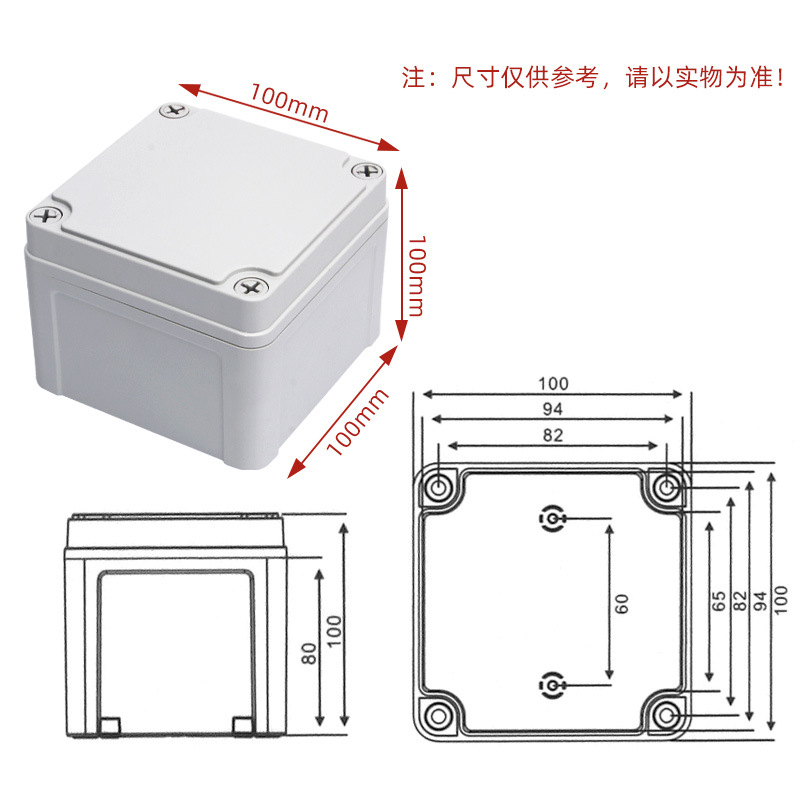 注：尺寸仅供参考，请以实物为准！

100mm

100mm

100mm

100
94
82

60

65
82
94
100

80
100