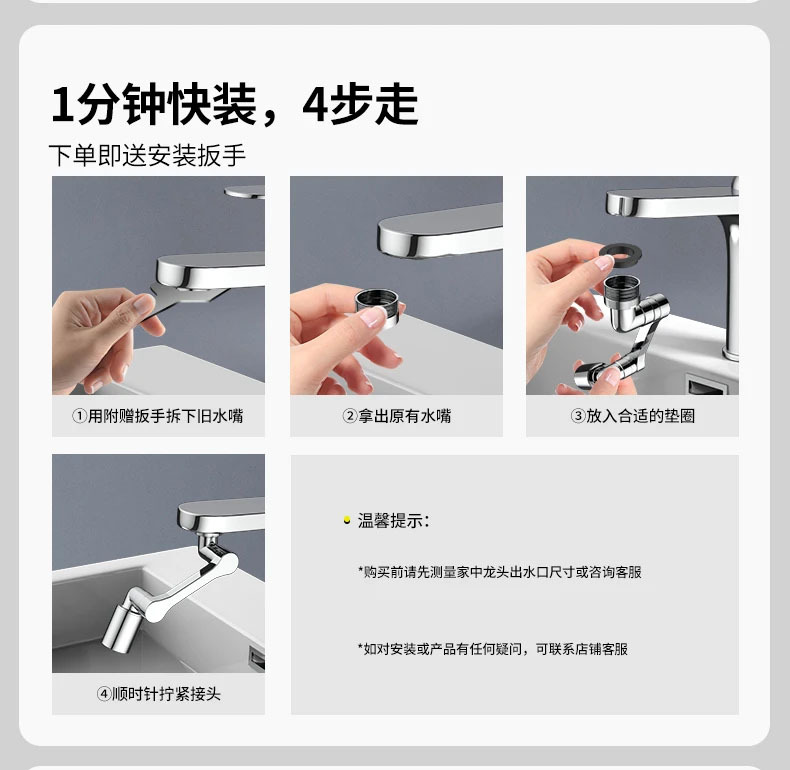 1分钟快装，4步走

下单即送安装扳手

①用附赠扳手拆下旧水嘴

②拿出原有水嘴

③放入合适的垫圈

④顺时针拧紧接头

温馨提示：

*购买前请先测量家中龙头出水口尺寸或咨询客服

*如对安装或产品有任何疑问，可联系店铺客服