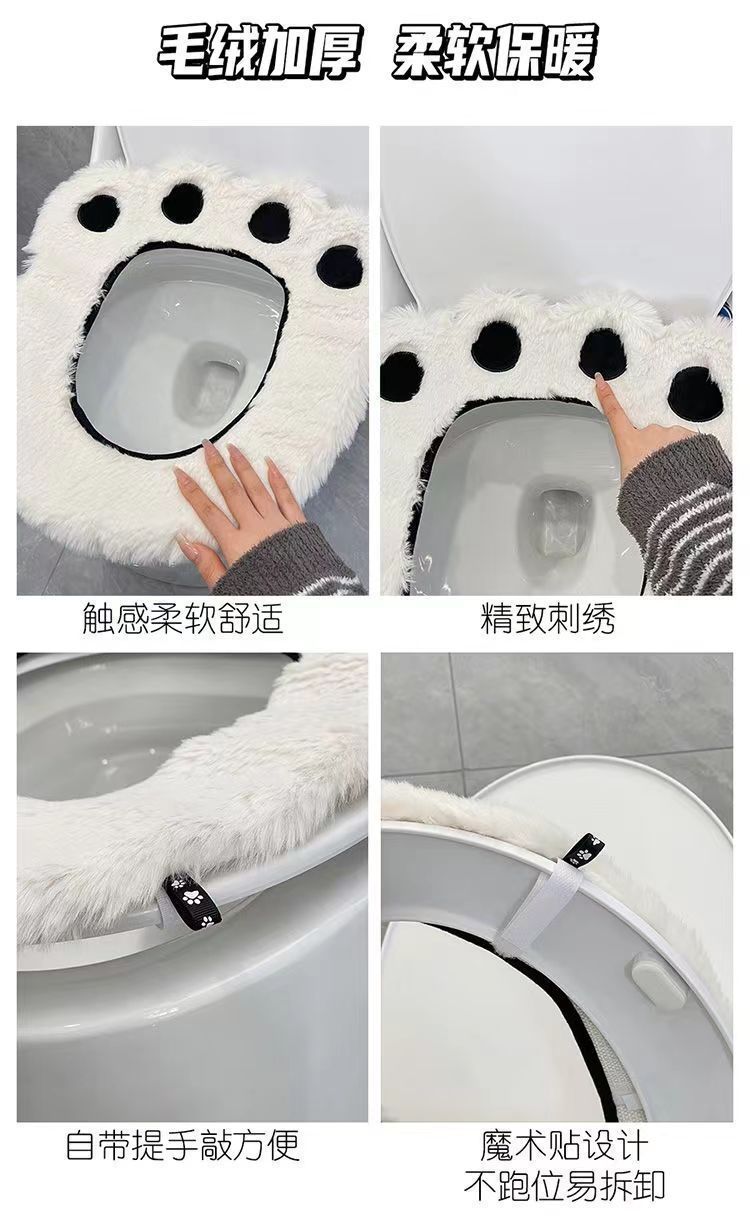 毛绒加厚 柔软保暖

触感柔软舒适

精致刺绣

自带提手敲方便

魔术贴设计
不跑位易拆卸