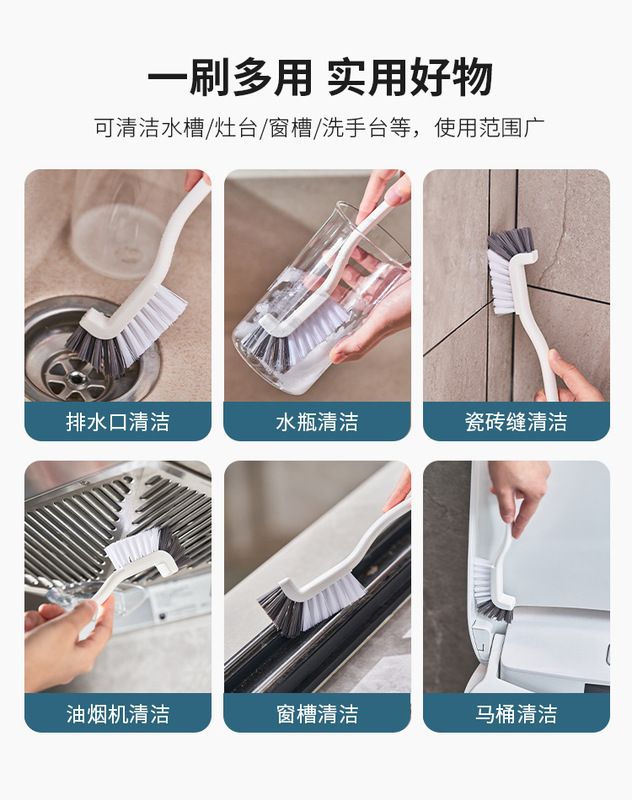 一刷多用 实用好物

可清洁水槽/灶台/窗槽/洗手台等，使用范围广

排水口清洁

水瓶清洁

瓷砖缝清洁

油烟机清洁

窗槽清洁

马桶清洁