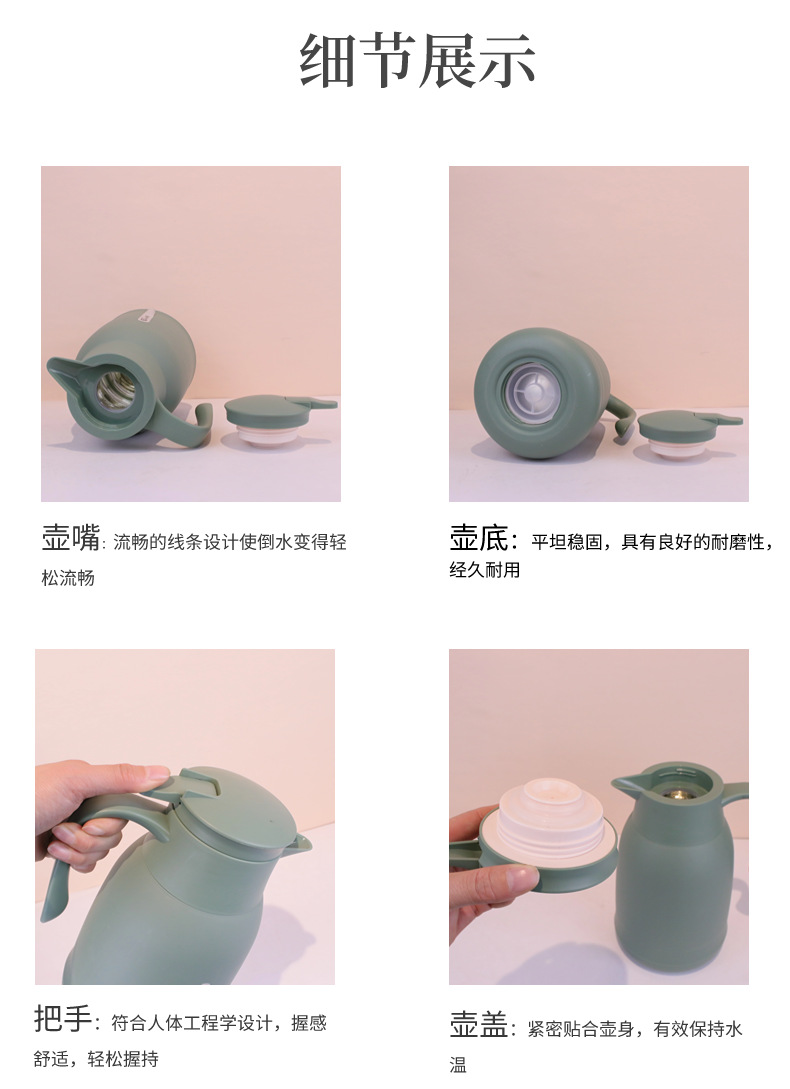 细节展示

壶嘴: 流畅的线条设计使倒水变得轻松流畅

壶底: 平坦稳固，具有良好的耐磨性，经久耐用

把手: 符合人体工程学设计，握感舒适，轻松握持

壶盖: 紧密贴合壶身，有效保持水温