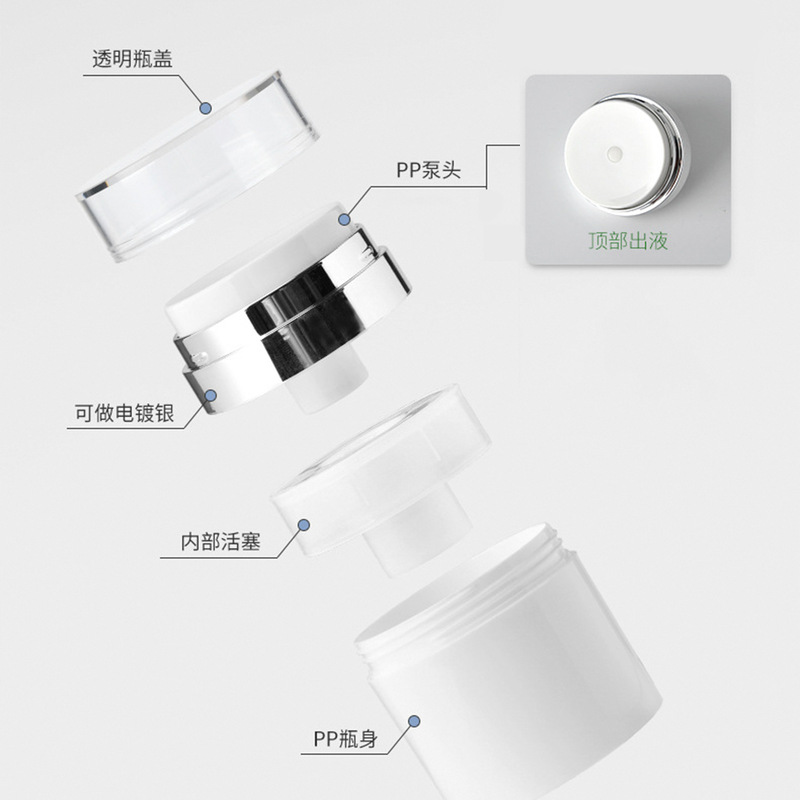 透明瓶盖

PP泵头

顶部出液

可做电镀银

内部活塞

PP瓶身