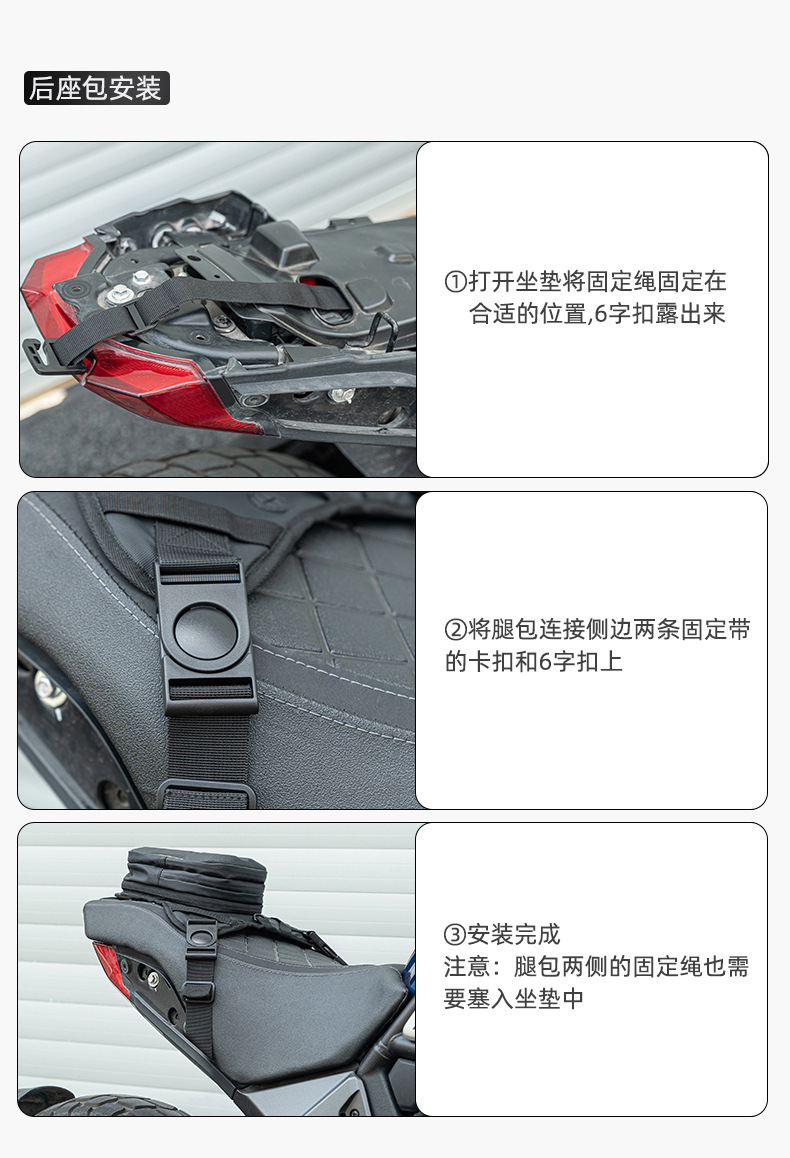 后座包安装

①打开坐垫将固定绳固定在合适的位置,6字扣露出来

②将腿包连接侧边两条固定带的卡扣和6字扣上

③安装完成
注意：腿包两侧的固定绳也需要塞入坐垫中