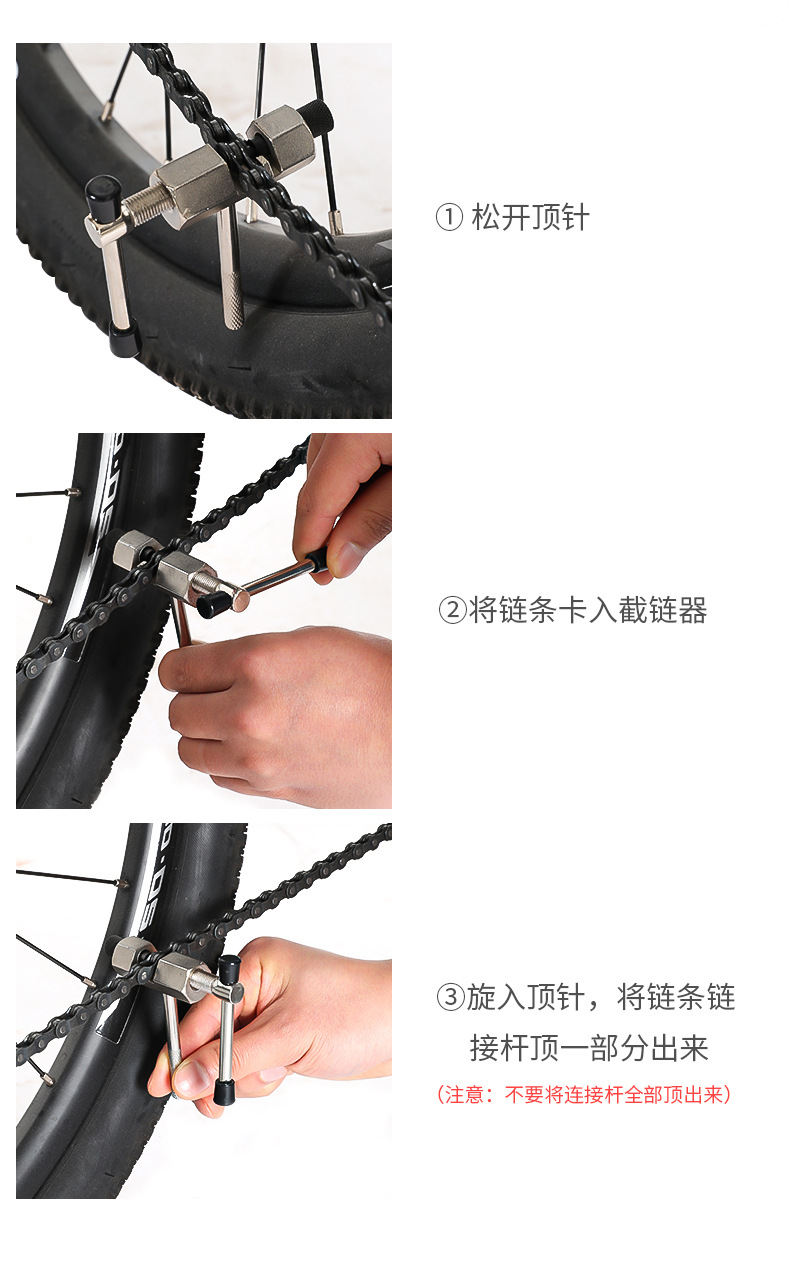 ① 松开顶针

②将链条卡入截链器

③旋入顶针，将链条链接杆顶一部分出来

（注意：不要将连接杆全部顶出来）