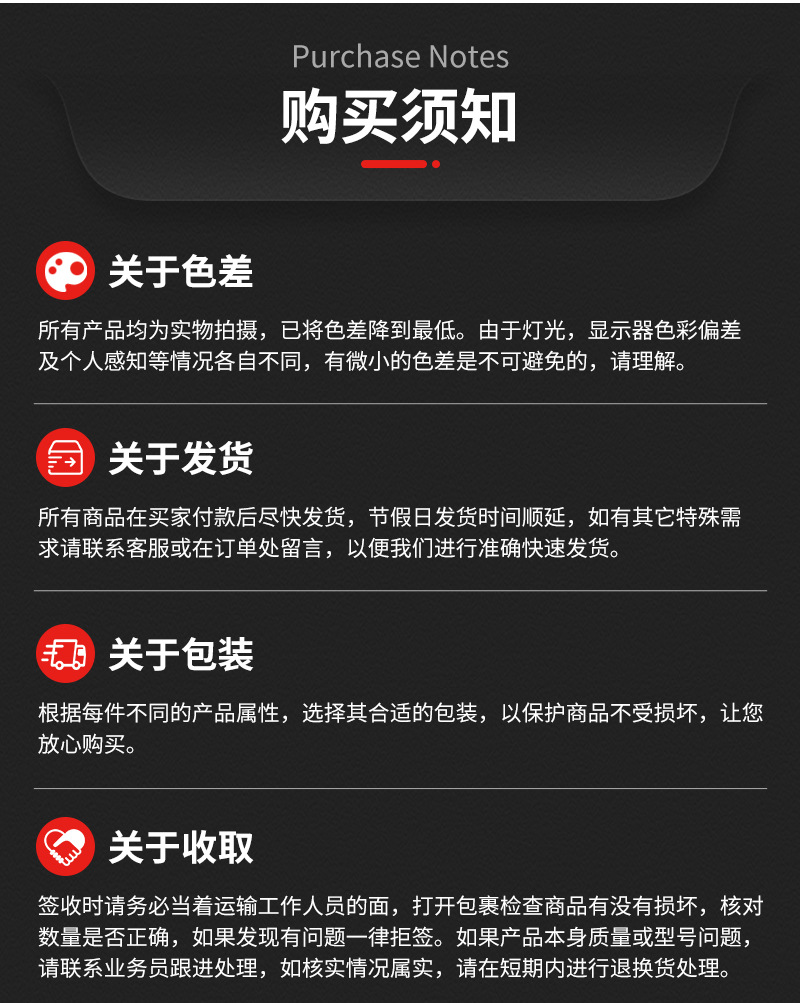 Purchase Notes

购买须知

关于色差

所有产品均为实物拍摄，已将色差降到最低。由于灯光，显示器色彩偏差及个人感知等情况各自不同，有微小的色差是不可避免的，请理解。

关于发货

所有商品在买家付款后尽快发货，节假日发货时间顺延，如有其它特殊需求请联系客服或在订单处留言，以便我们进行准确快速发货。

关于包装

根据每件不同的产品属性，选择其合适的包装，以保护商品不受损坏，让您放心购买。

关于收取

签收时请务必当着运输工作人员的面，打开包裹检查商品有没有损坏，核对数量是否正确，如果发现有问题一律拒签。如果产品本身质量或型号问题，请联系业务员跟进处理，如核实情况属实，请在短期内进行退换货处理。