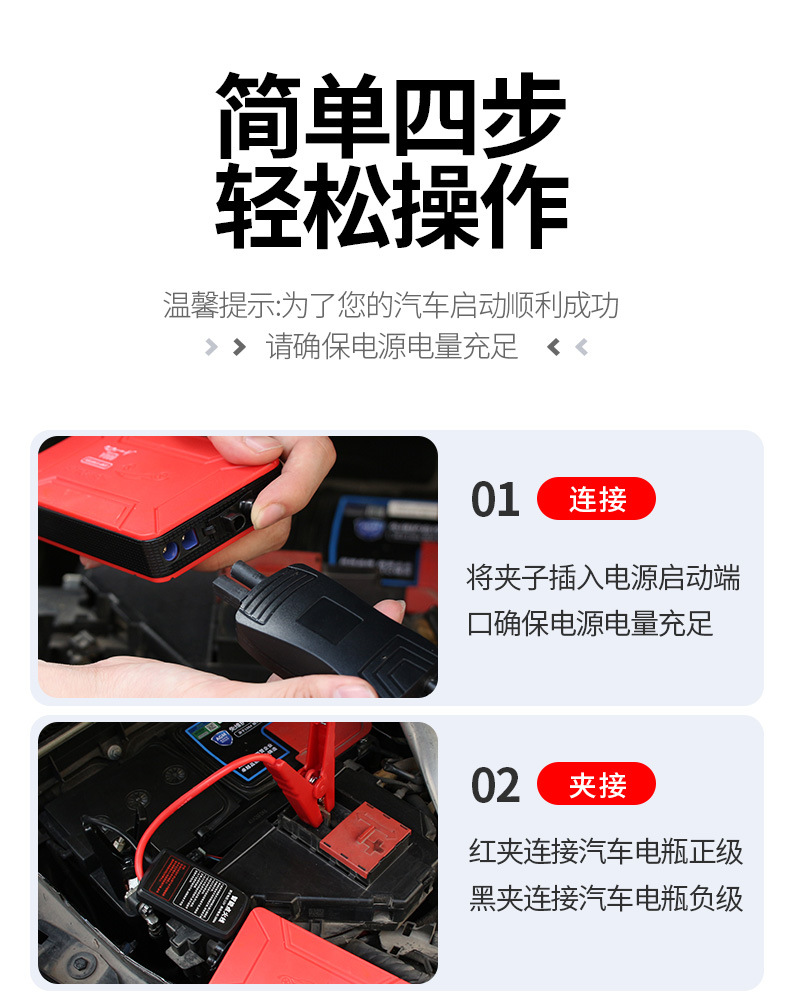 简单四步
轻松操作

温馨提示:为了您的汽车启动顺利成功
请确保电源电量充足

01 连接
将夹子插入电源启动端口确保电源电量充足

02 夹接
红夹连接汽车电瓶正级
黑夹连接汽车电瓶负级