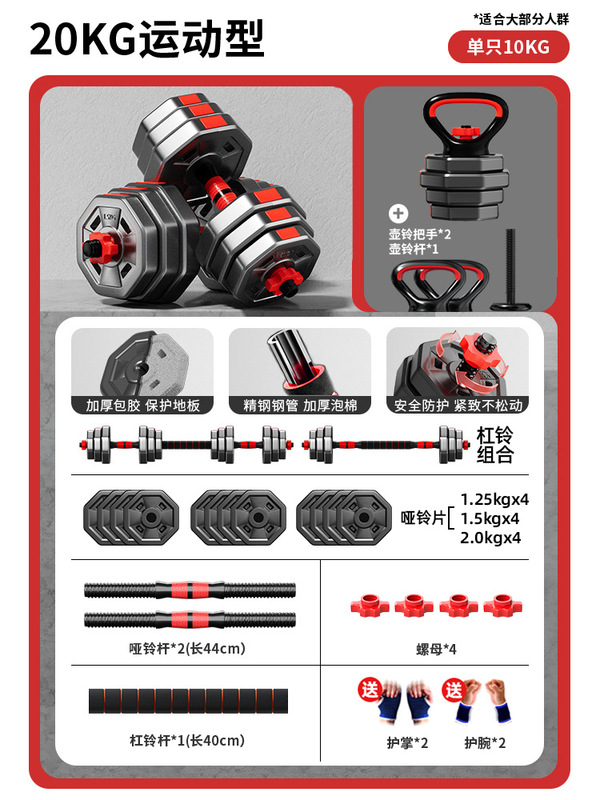 20KG运动型

*适合大部分人群

单只10KG

+
壶铃把手*2
壶铃杆*1

加厚包胶 保护地板

精钢钢管 加厚泡棉

安全防护 紧致不松动

杠铃组合

哑铃片
1.25kgx4
1.5kgx4
2.0kgx4

哑铃杆*2(长44cm)

螺母*4

杠铃杆*1(长40cm)

送
护掌*2

送
护腕*2