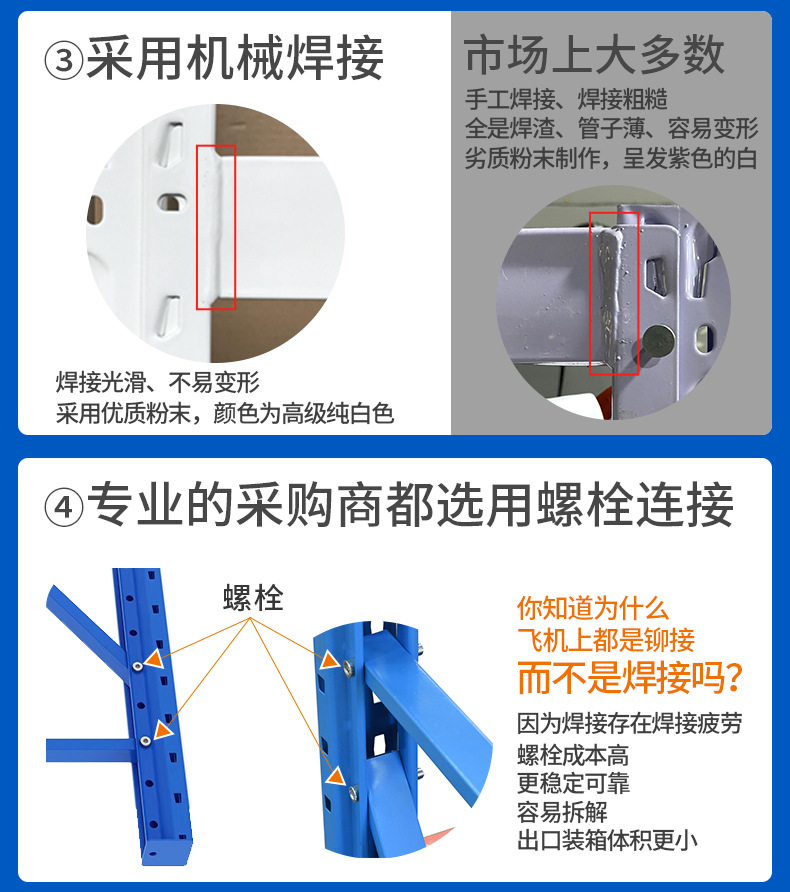 ③采用机械焊接

焊接光滑、不易变形
采用优质粉末，颜色为高级纯白色

市场上大多数

手工焊接、焊接粗糙
全是焊渣、管子薄、容易变形
劣质粉末制作，呈发紫色的白

④专业的采购商都选用螺栓连接

螺栓

你知道为什么
飞机上都是铆接
而不是焊接吗?

因为焊接存在焊接疲劳
螺栓成本高
更稳定可靠
容易拆解
出口装箱体积更小