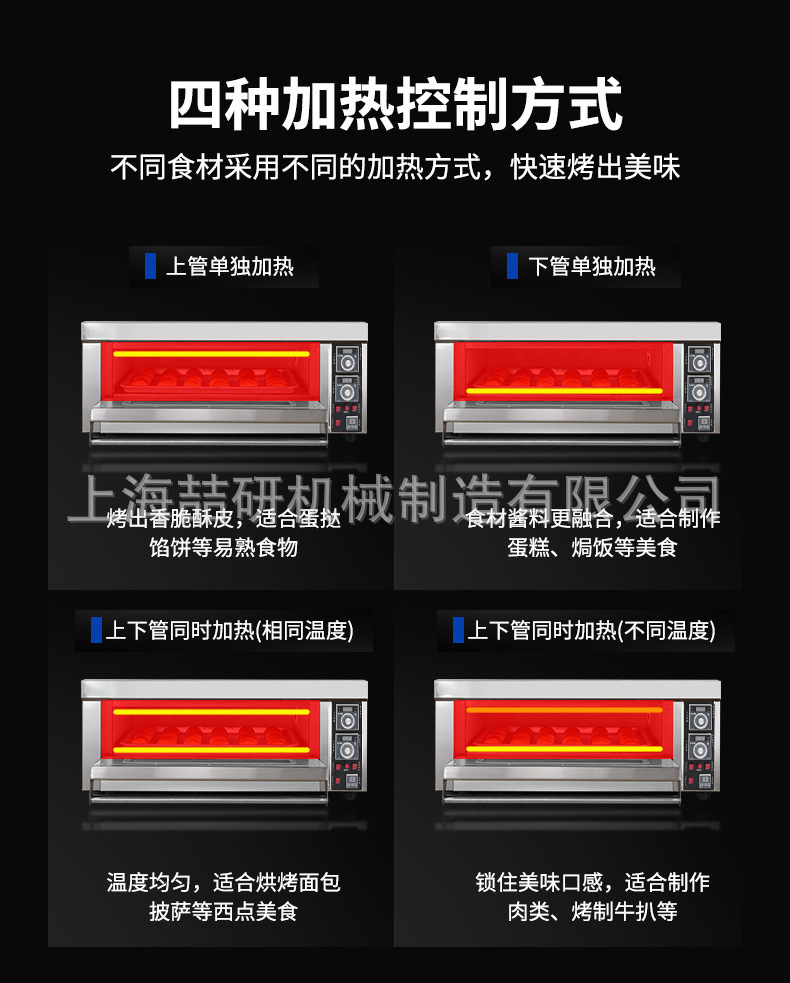 四种加热控制方式

不同食材采用不同的加热方式，快速烤出美味

上管单独加热

下管单独加热

上海喆研机械制造有限公司

烤出香脆酥皮，适合蛋挞馅饼等易熟食物

食材酱料更融合，适合制作蛋糕、焗饭等美食

上下管同时加热(相同温度)

上下管同时加热(不同温度)

温度均匀，适合烘烤面包披萨等西点美食

锁住美味口感，适合制作肉类、烤制牛扒等