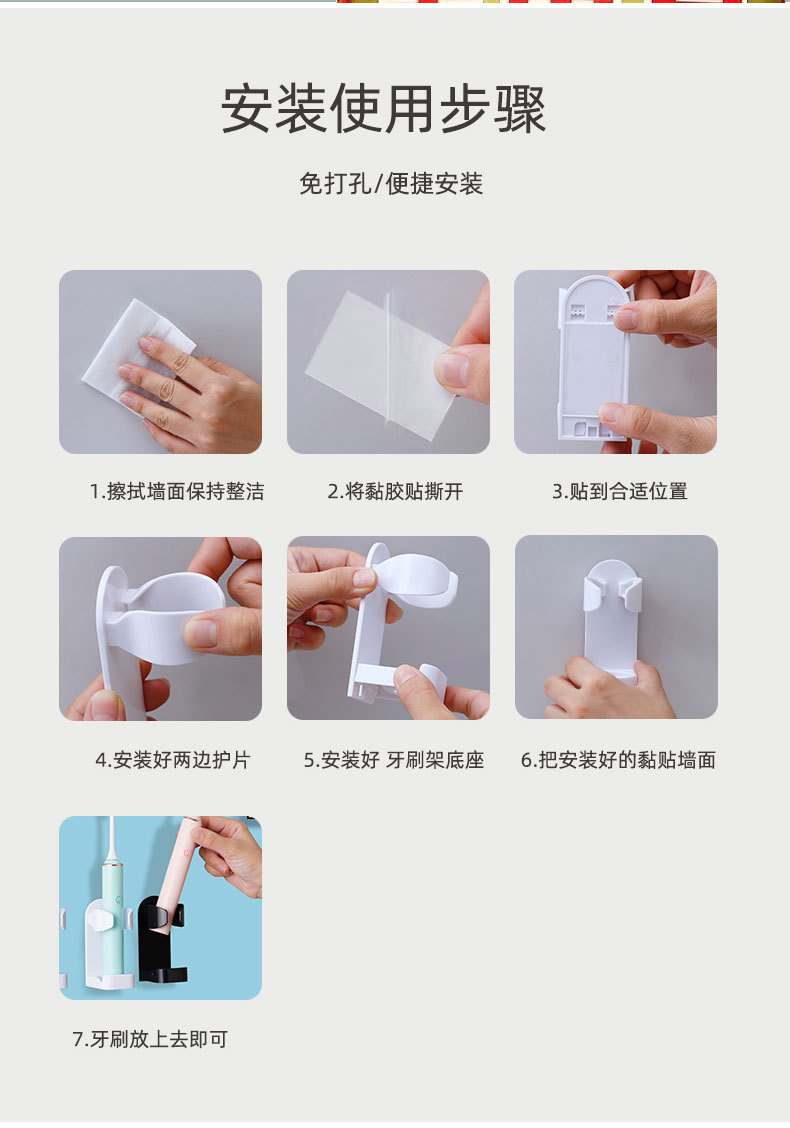 安装使用步骤

免打孔/便捷安装

1.擦拭墙面保持整洁

2.将黏胶贴撕开

3.贴到合适位置

4.安装好两边护片

5.安装好 牙刷架底座

6.把安装好的黏贴墙面

7.牙刷放上去即可