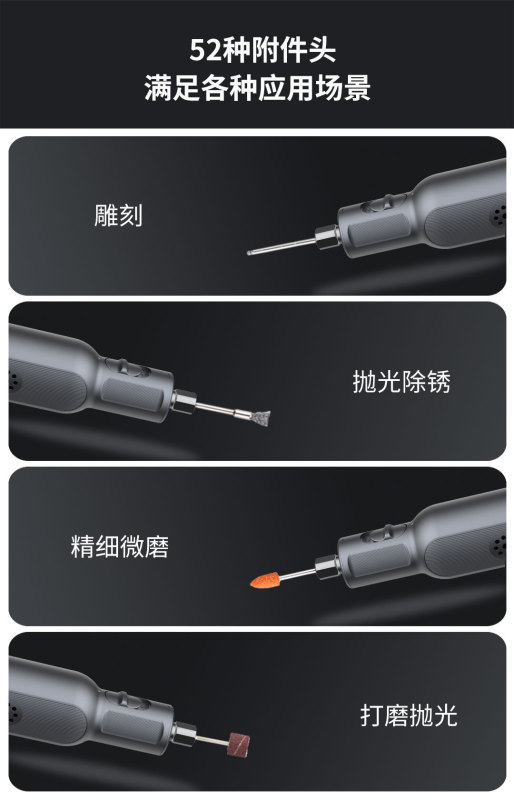 52种附件头
满足各种应用场景

雕刻

抛光除锈

精细微磨

打磨抛光