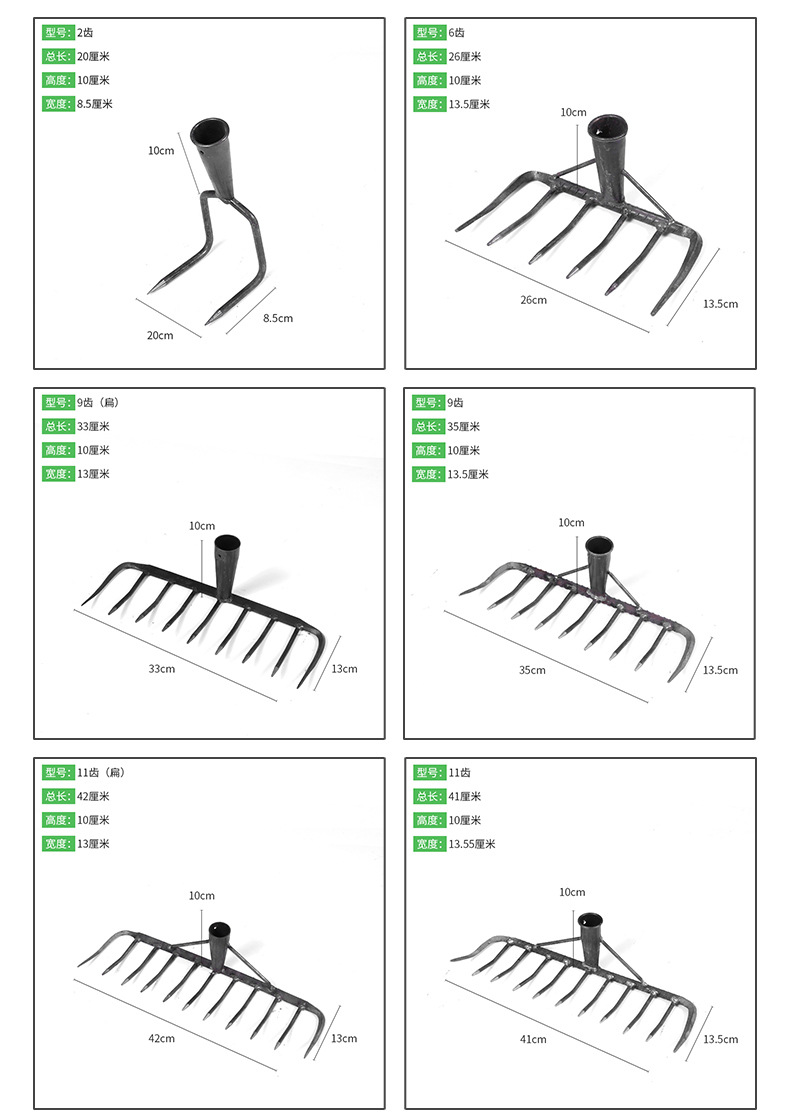 型号: 2齿
总长: 20厘米
高度: 10厘米
宽度: 8.5厘米

10cm
20cm
8.5cm

型号: 6齿
总长: 26厘米
高度: 10厘米
宽度: 13.5厘米

10cm
26cm
13.5cm

型号: 9齿（扁）
总长: 33厘米
高度: 10厘米
宽度: 13厘米

10cm
33cm
13cm

型号: 9齿
总长: 35厘米
高度: 10厘米
宽度: 13.5厘米

10cm
35cm
13.5cm

型号: 11齿（扁）
总长: 42厘米
高度: 10厘米
宽度: 13厘米

10cm
42cm
13cm

型号: 11齿
总长: 41厘米
高度: 10厘米
宽度: 13.55厘米

10cm
41cm
13.5cm