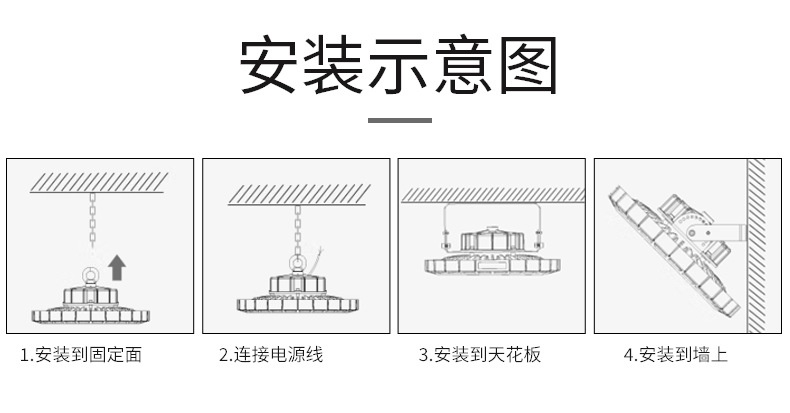 安装示意图

1.安装到固定面

2.连接电源线

3.安装到天花板

4.安装到墙上